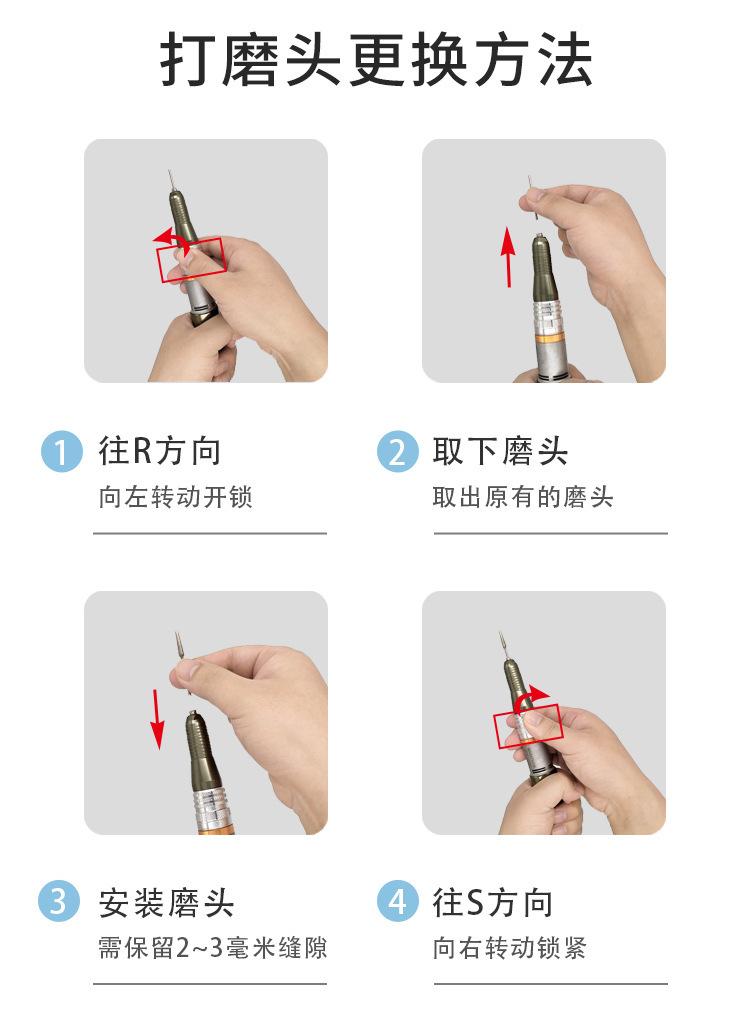 打磨头更换方法

1 往R方向
向左转动开锁

2 取下磨头
取出原有的磨头

3 安装磨头
需保留2~3毫米缝隙

4 往S方向
向右转动锁紧