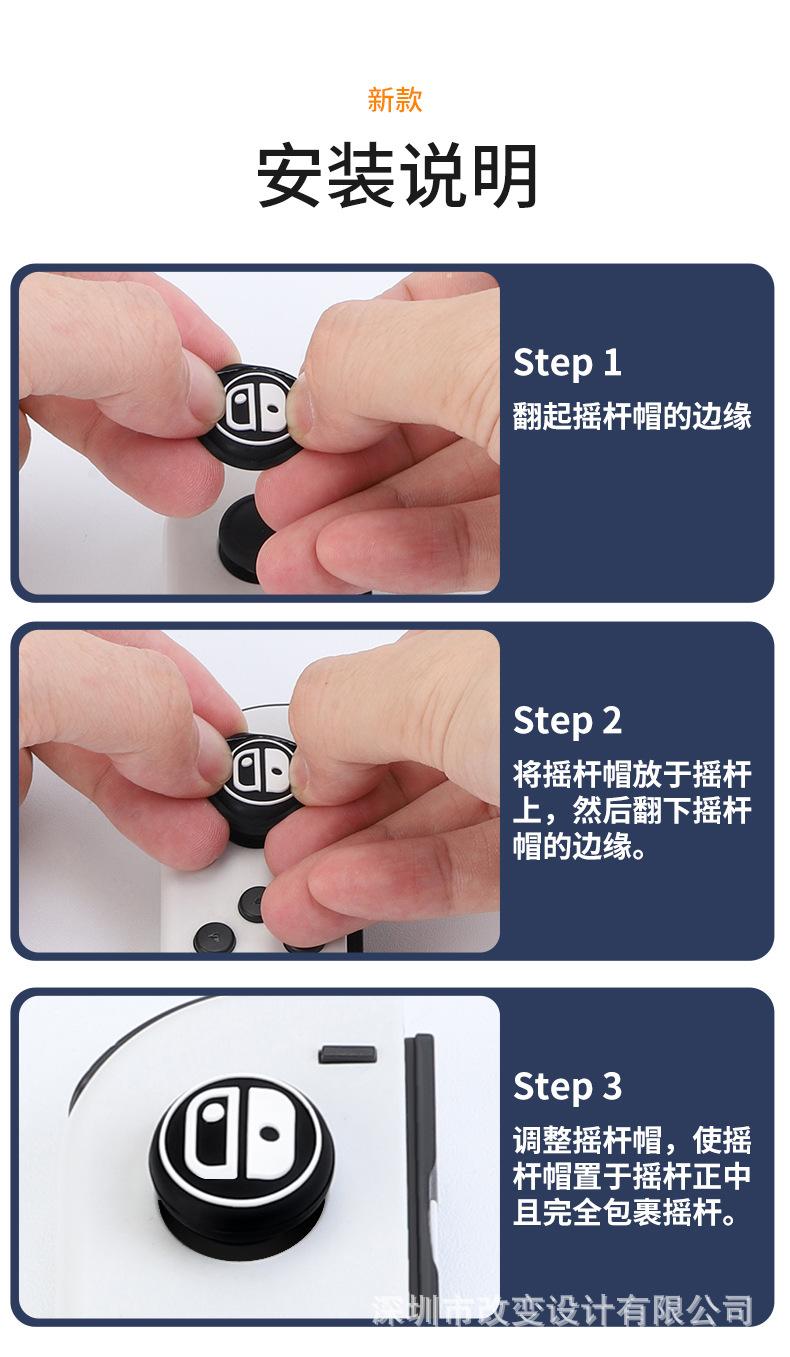 新款

安装说明

Step 1
翻起摇杆帽的边缘

Step 2
将摇杆帽放于摇杆上，然后翻下摇杆帽的边缘。

Step 3
调整摇杆帽，使摇杆帽置于摇杆正中且完全包裹摇杆。

深圳市改变设计有限公司