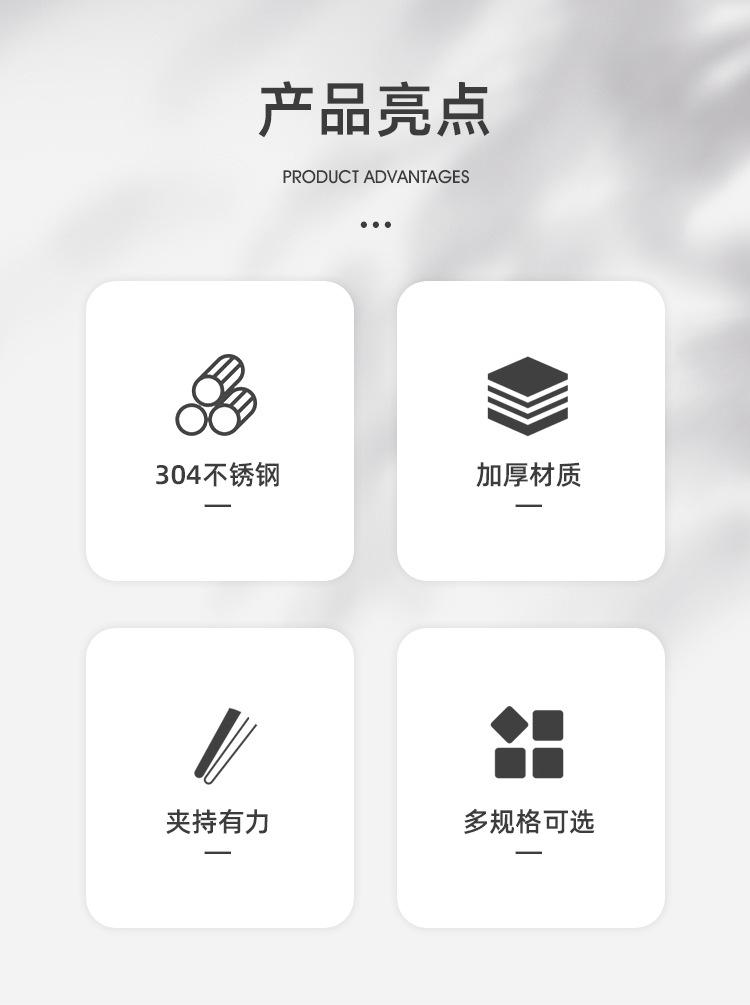 产品亮点

PRODUCT ADVANTAGES

304不锈钢

加厚材质

夹持有力

多规格可选