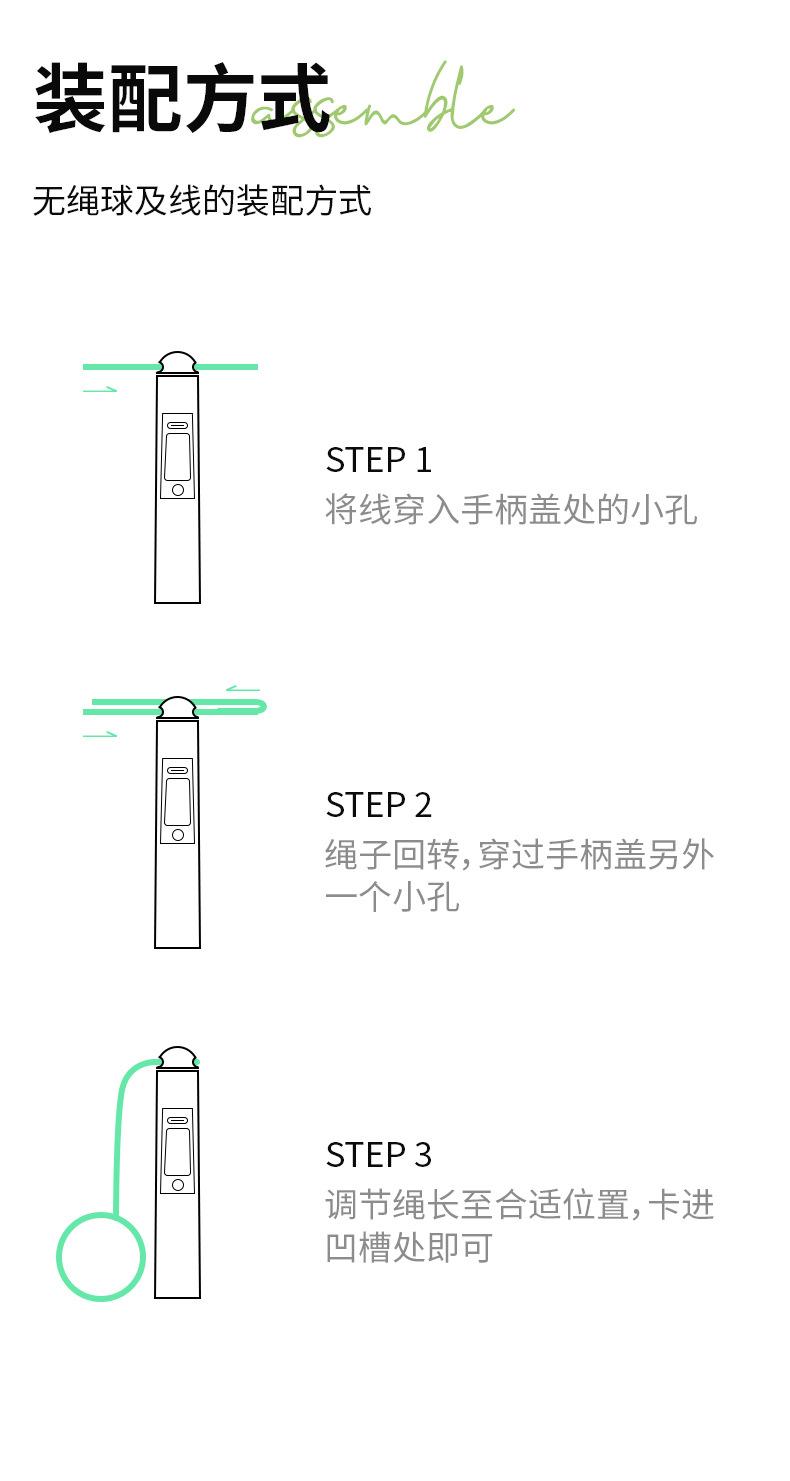 装配方式 assemble

无绳球及线的装配方式

STEP 1
将线穿入手柄盖处的小孔

STEP 2
绳子回转，穿过手柄盖另外一个小孔

STEP 3
调节绳长至合适位置，卡进凹槽处即可