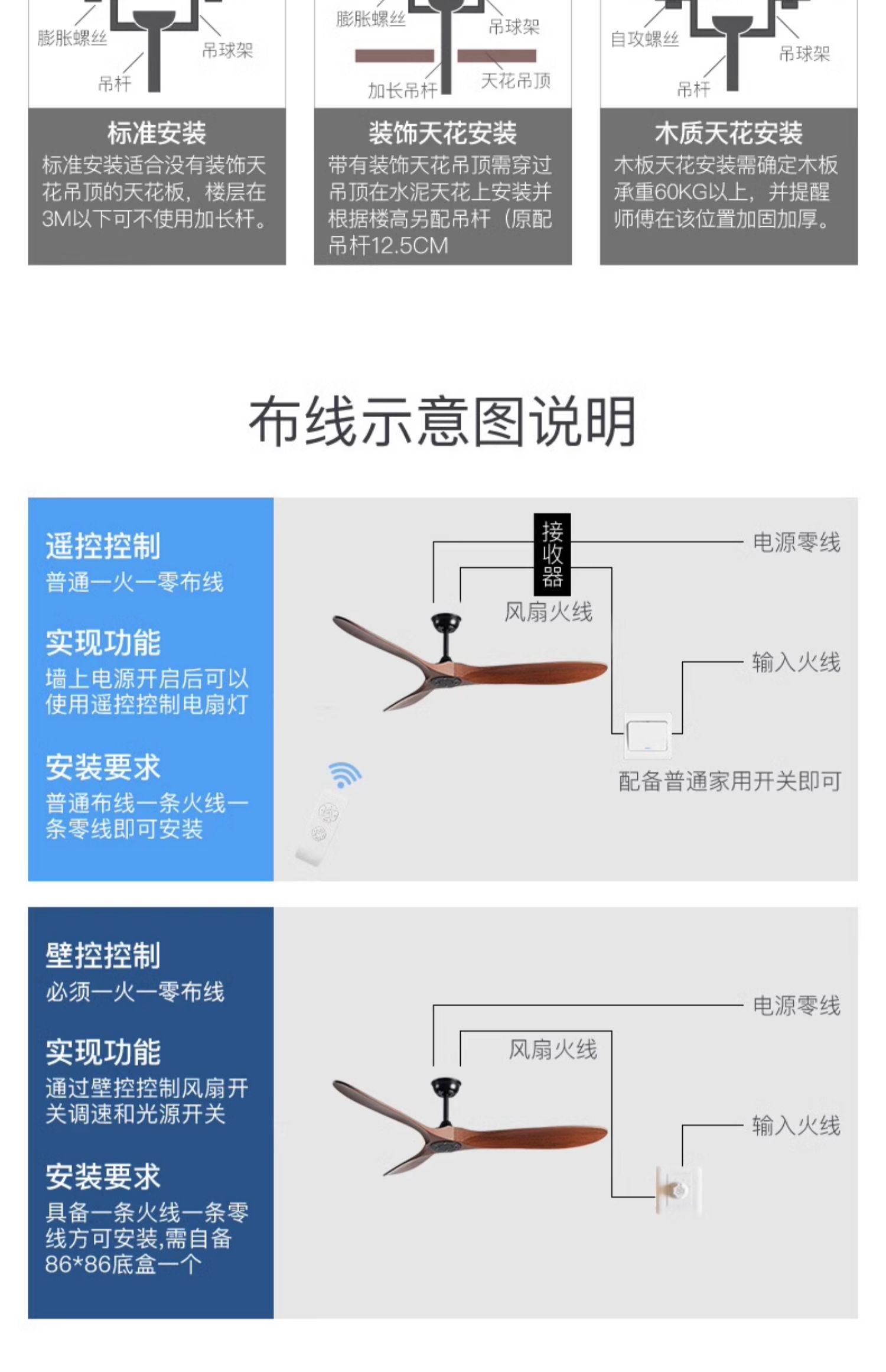 膨胀螺丝
吊球架
吊杆

标准安装
标准安装适合没有装饰天花吊顶的天花板，楼层在3M以下可不使用加长杆。

膨胀螺丝
吊球架
加长吊杆
天花吊顶

装饰天花安装
带有装饰天花吊顶需穿过吊顶在水泥天花上安装并根据楼高另配吊杆（原配吊杆12.5CM

自攻螺丝
吊球架
吊杆

木质天花安装
木板天花安装需确定木板承重60KG以上，并提醒师傅在该位置加固加厚。

布线示意图说明

遥控控制
普通一火一零布线

实现功能
墙上电源开启后可以使用遥控控制电扇灯

安装要求
普通布线一条火线一条零线即可安装

接收器
电源零线
风扇火线
输入火线
配备普通家用开关即可

壁控控制
必须一火一零布线

实现功能
通过壁控控制风扇开关调速和光源开关

安装要求
具备一条火线一条零线方可安装,需自备86*86底盒一个

电源零线
风扇火线
输入火线