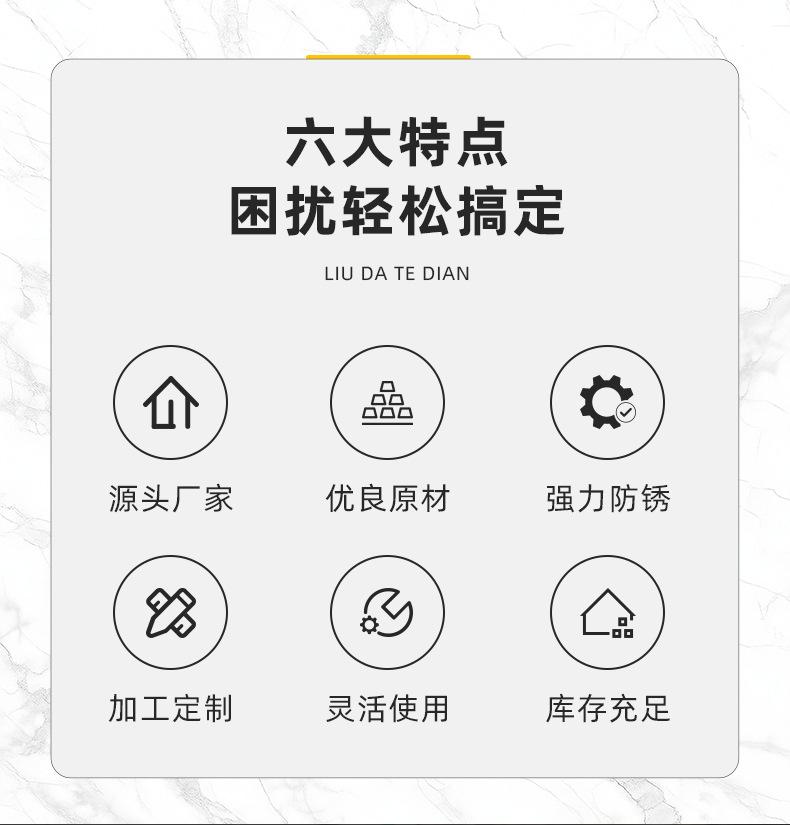 六大特点
困扰轻松搞定

LIU DA TE DIAN

源头厂家

优良原材

强力防锈

加工定制

灵活使用

库存充足