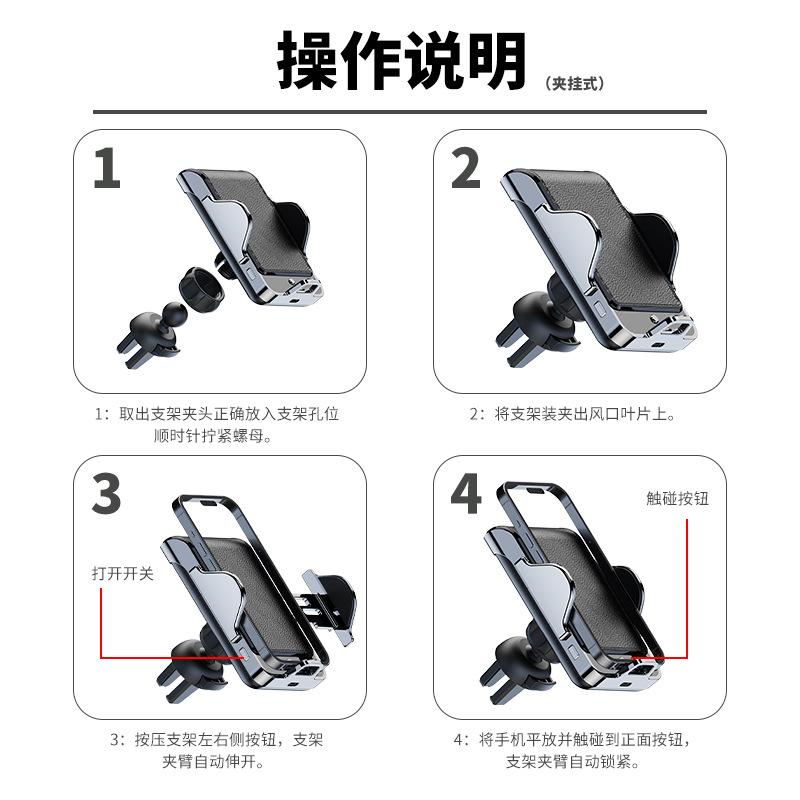 操作说明（夹挂式）

1

1：取出支架夹头正确放入支架孔位顺时针拧紧螺母。

2

2：将支架装夹出风口叶片上。

3

打开开关

3：按压支架左右侧按钮，支架夹臂自动伸开。

4

触碰按钮

4：将手机平放并触碰到正面按钮，支架夹臂自动锁紧。