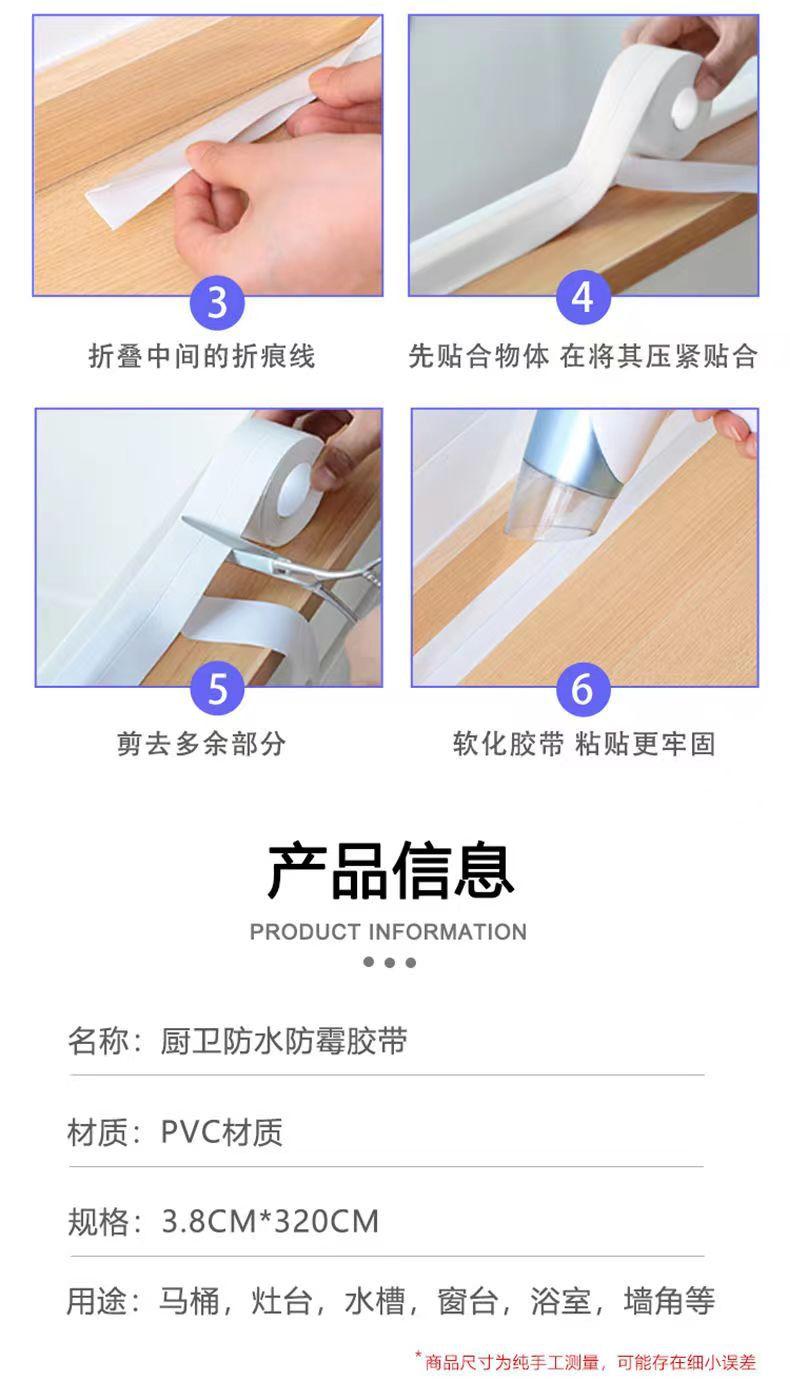 3
折叠中间的折痕线

4
先贴合物体 在将其压紧贴合

5
剪去多余部分

6
软化胶带 粘贴更牢固

产品信息
PRODUCT INFORMATION

名称：厨卫防水防霉胶带

材质：PVC材质

规格：3.8CM*320CM

用途：马桶，灶台，水槽，窗台，浴室，墙角等

*商品尺寸为纯手工测量，可能存在细小误差