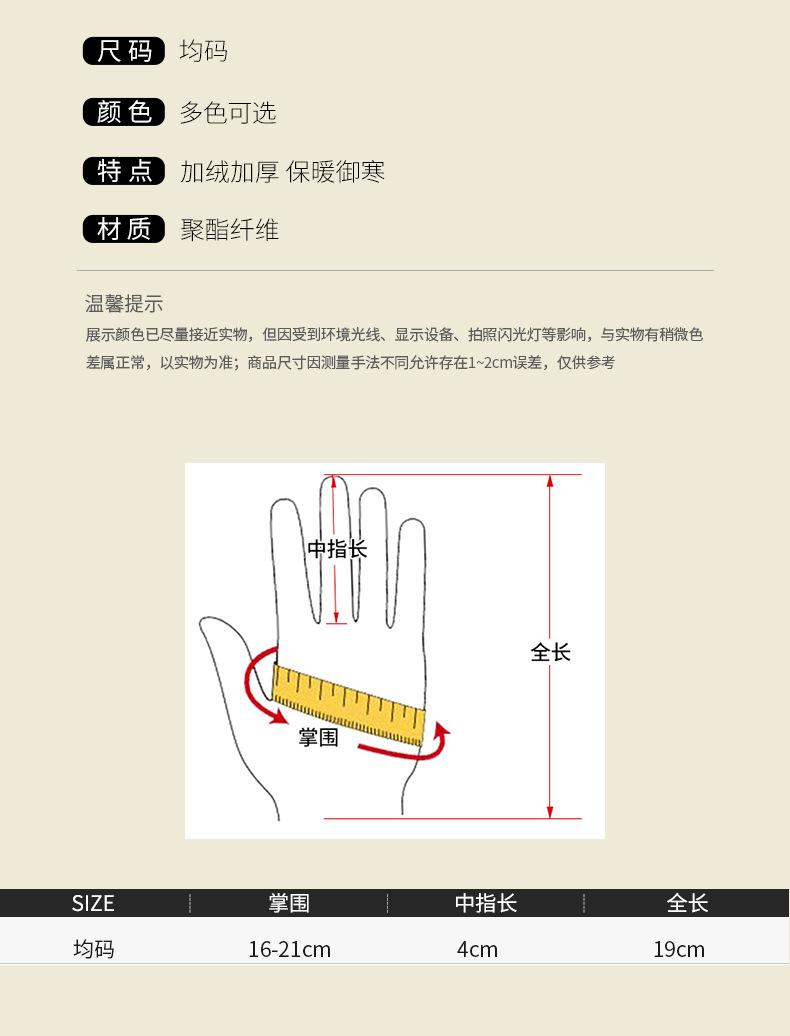 尺码 均码

颜色 多色可选

特点 加绒加厚 保暖御寒

材质 聚酯纤维

温馨提示

展示颜色已尽量接近实物，但因受到环境光线、显示设备、拍照闪光灯等影响，与实物有稍微色差属正常，以实物为准；商品尺寸因测量手法不同允许存在1~2cm误差，仅供参考

中指长

全长

掌围

| SIZE | 掌围 | 中指长 | 全长 |
|---|---|---|---|
| 均码 | 16-21cm | 4cm | 19cm |