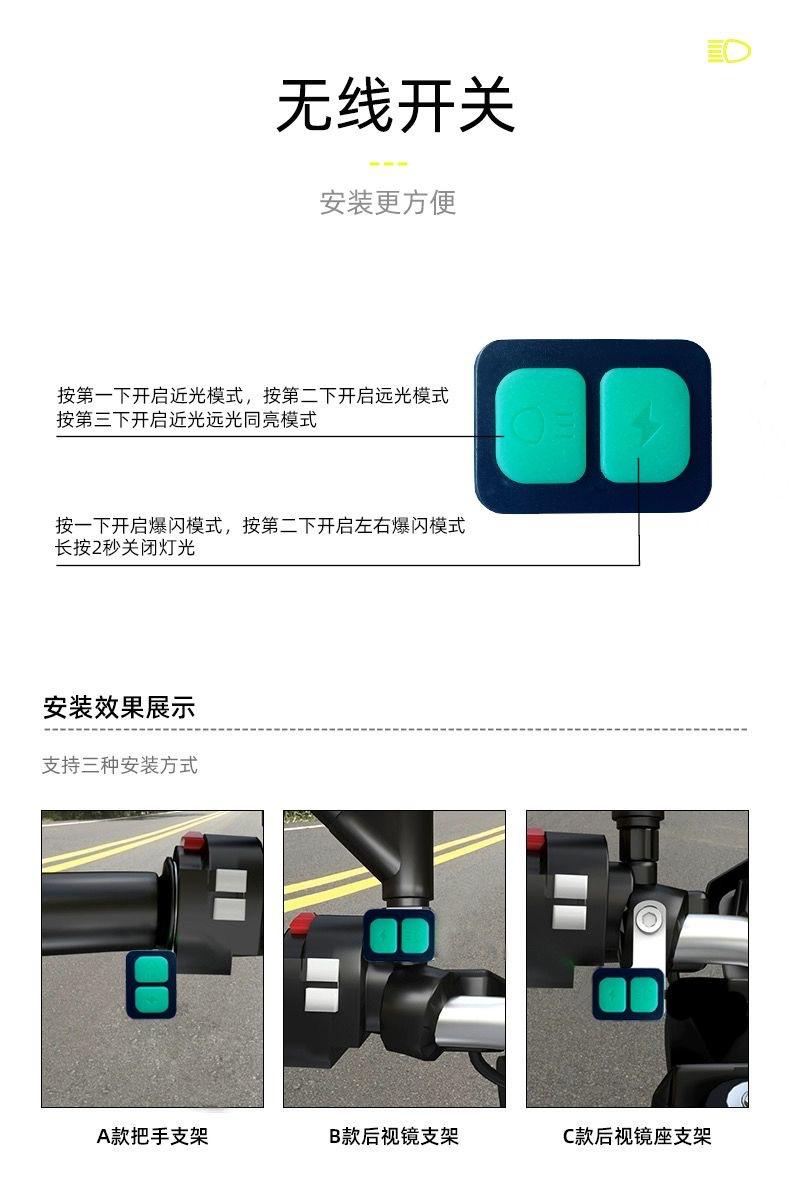 无线开关

安装更方便

按第一下开启近光模式，按第二下开启远光模式
按第三下开启近光远光同亮模式

按一下开启爆闪模式，按第二下开启左右爆闪模式
长按2秒关闭灯光

安装效果展示

支持三种安装方式

A款把手支架

B款后视镜支架

C款后视镜座支架