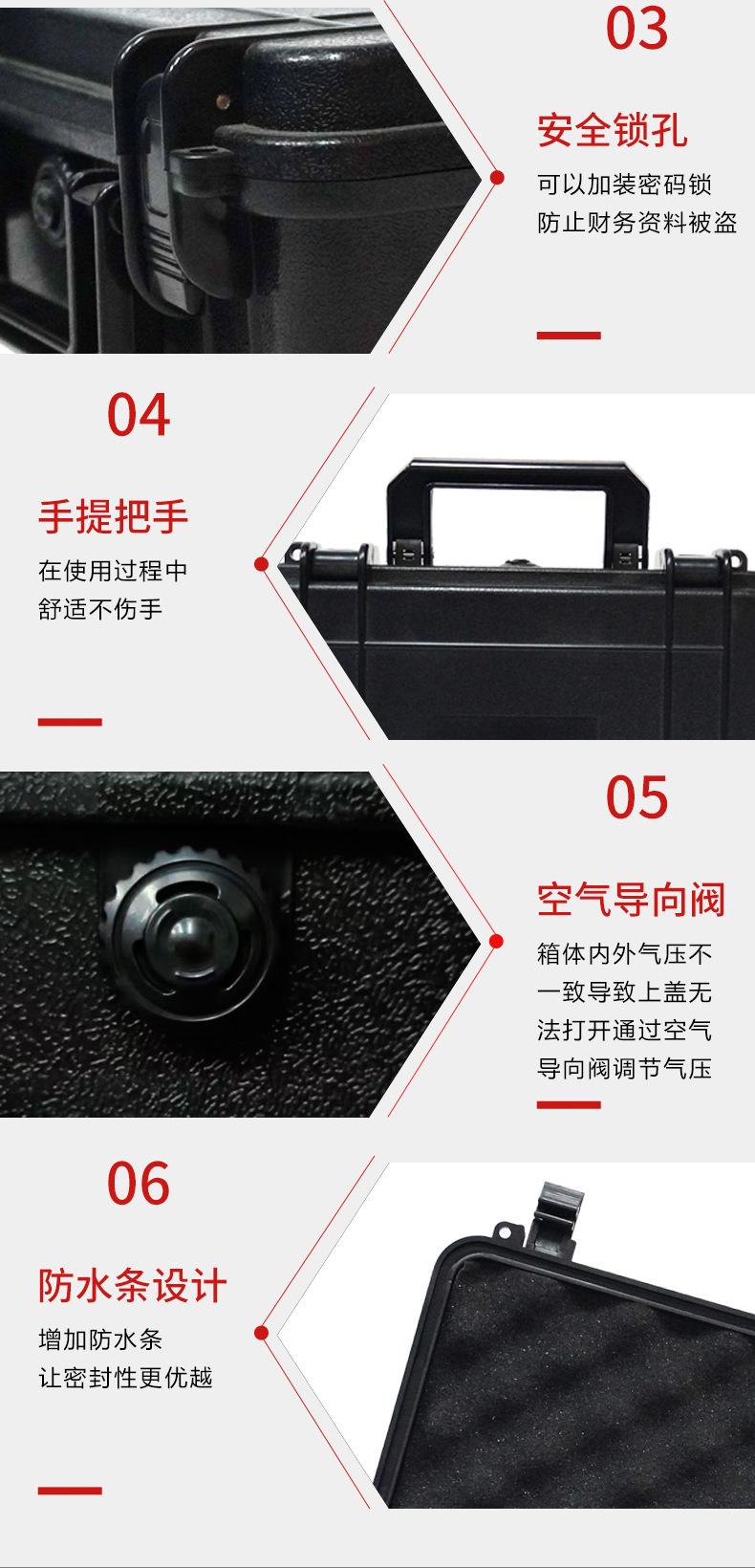 03

安全锁孔

可以加装密码锁
防止财务资料被盗

04

手提把手

在使用过程中
舒适不伤手

05

空气导向阀

箱体内外气压不一致导致上盖无法打开通过空气导向阀调节气压

06

防水条设计

增加防水条
让密封性更优越