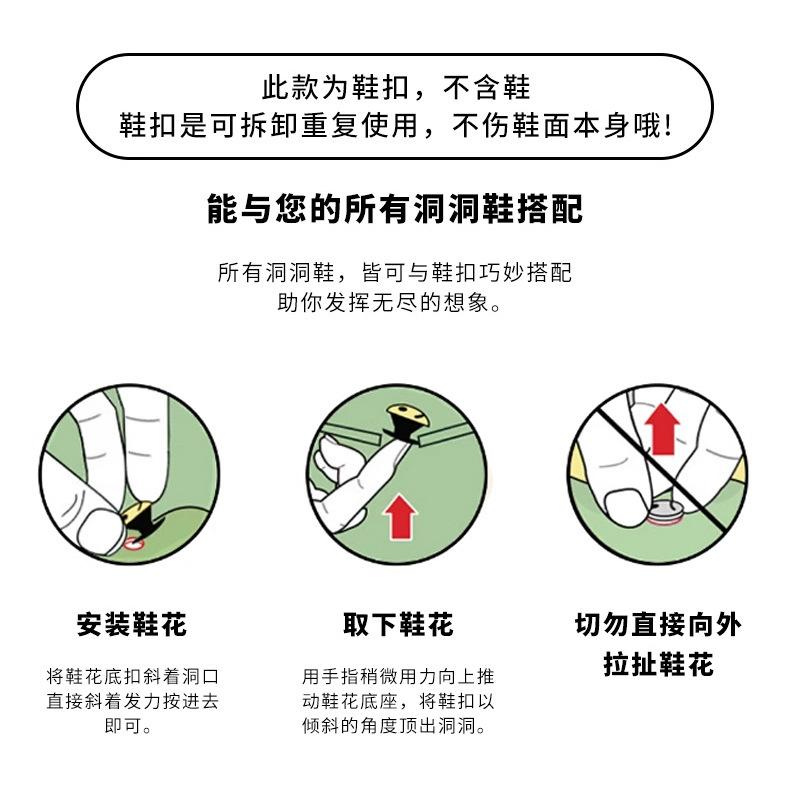 此款为鞋扣，不含鞋
鞋扣是可拆卸重复使用，不伤鞋面本身哦!

能与您的所有洞洞鞋搭配

所有洞洞鞋，皆可与鞋扣巧妙搭配
助你发挥无尽的想象。

安装鞋花

将鞋花底扣斜着洞口直接斜着发力按进去即可。

取下鞋花

用手指稍微用力向上推动鞋花底座，将鞋扣以倾斜的角度顶出洞洞。

切勿直接向外拉扯鞋花