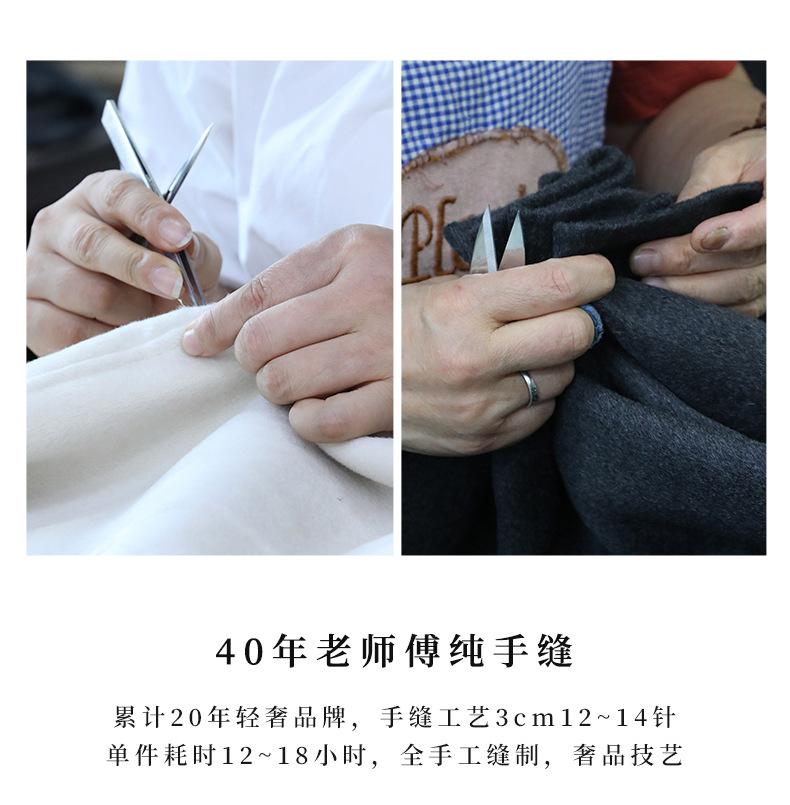 40年老师傅纯手缝

累计20年轻奢品牌，手缝工艺3cm12~14针
单件耗时12~18小时，全手工缝制，奢品技艺