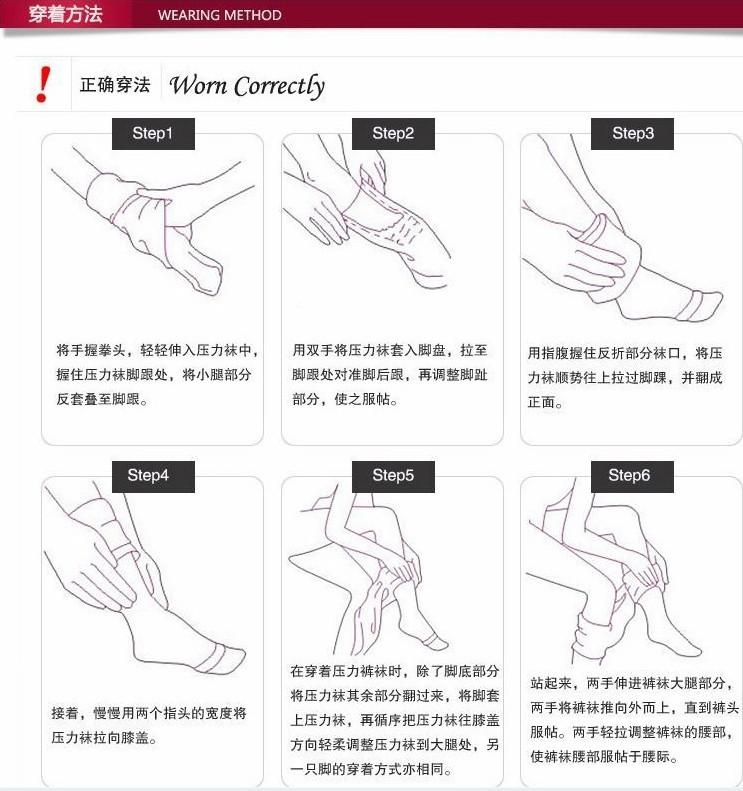 穿着方法 WEARING METHOD

! 正确穿法 Worn Correctly

Step1

将手握拳头，轻轻伸入压力袜中，握住压力袜脚跟处，将小腿部分反套叠至脚跟。

Step2

用双手将压力袜套入脚盘，拉至脚跟处对准脚后跟，再调整脚趾部分，使之服帖。

Step3

用指腹握住反折部分袜口，将压力袜顺势往上拉过脚踝，并翻成正面。

Step4

接着，慢慢用两个指头的宽度将压力袜拉向膝盖。

Step5

在穿着压力裤袜时，除了脚底部分将压力袜其余部分翻过来，将脚套上压力袜，再循序把压力袜往膝盖方向轻柔调整压力袜到大腿处，另一只脚的穿着方式亦相同。

Step6

站起来，两手伸进裤袜大腿部分，两手将裤袜推向外而上，直到裤头服帖。两手轻拉调整裤袜的腰部，使裤袜腰部服帖于腰际。