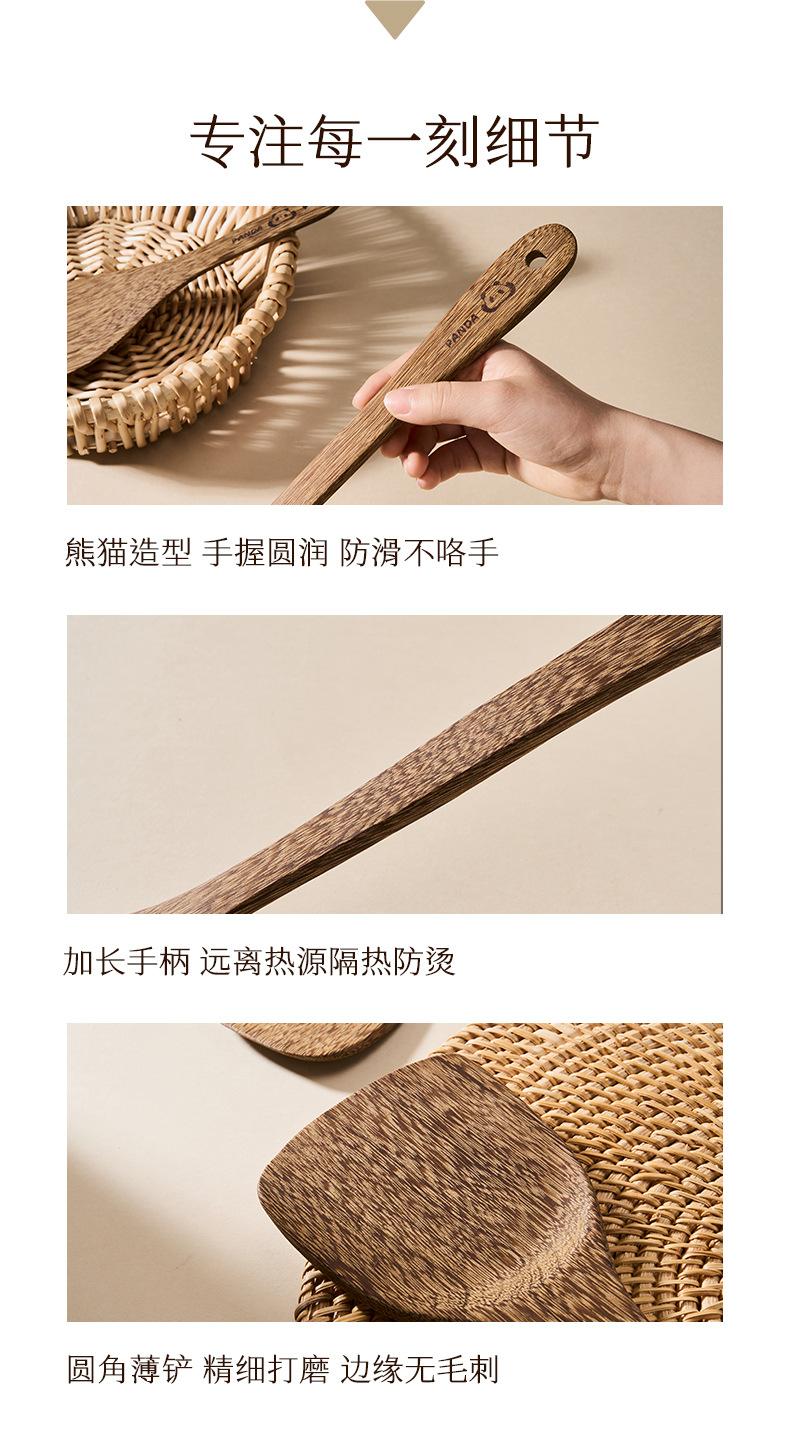 专注每一刻细节

PANDA

PANDA

熊猫造型 手握圆润 防滑不咯手

加长手柄 远离热源隔热防烫

圆角薄铲 精细打磨 边缘无毛刺