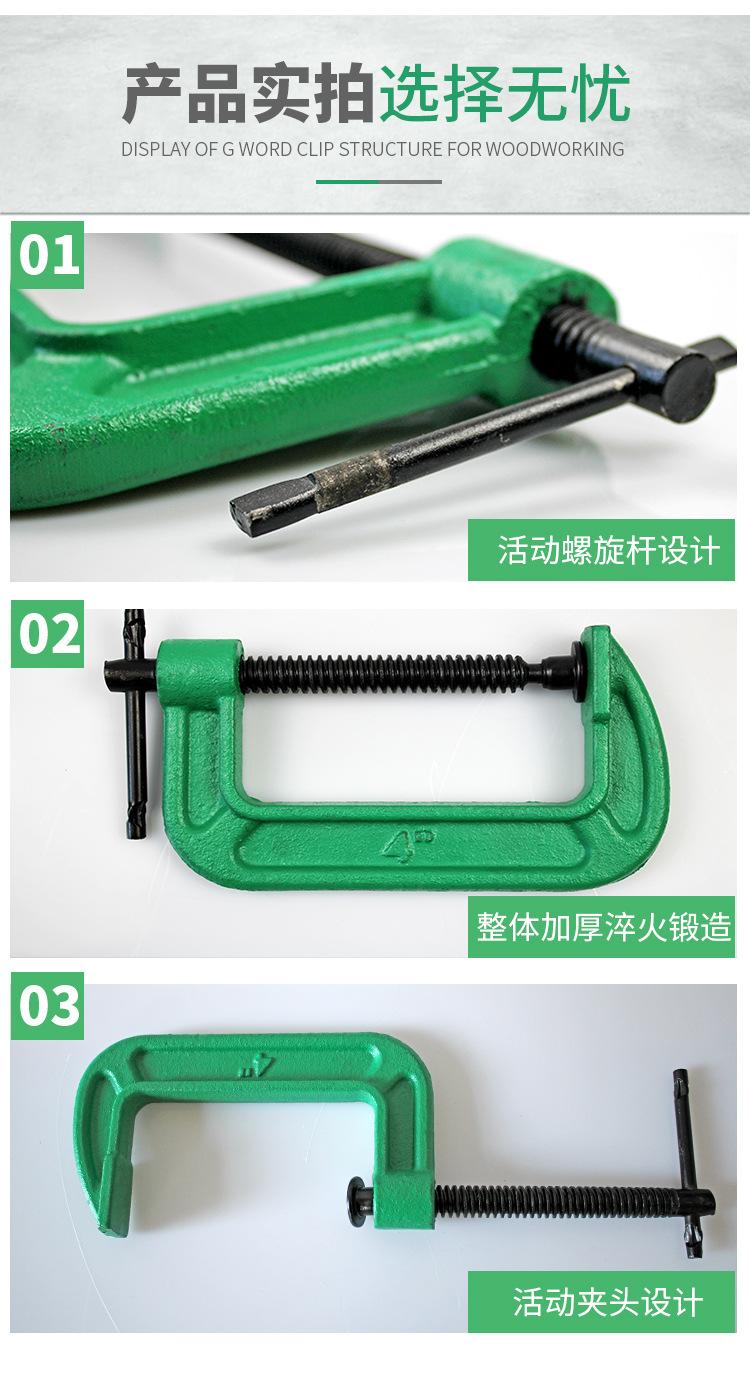 产品实拍选择无忧
DISPLAY OF G WORD CLIP STRUCTURE FOR WOODWORKING

01
活动螺旋杆设计

02
4"
整体加厚淬火锻造

03
4"
活动夹头设计