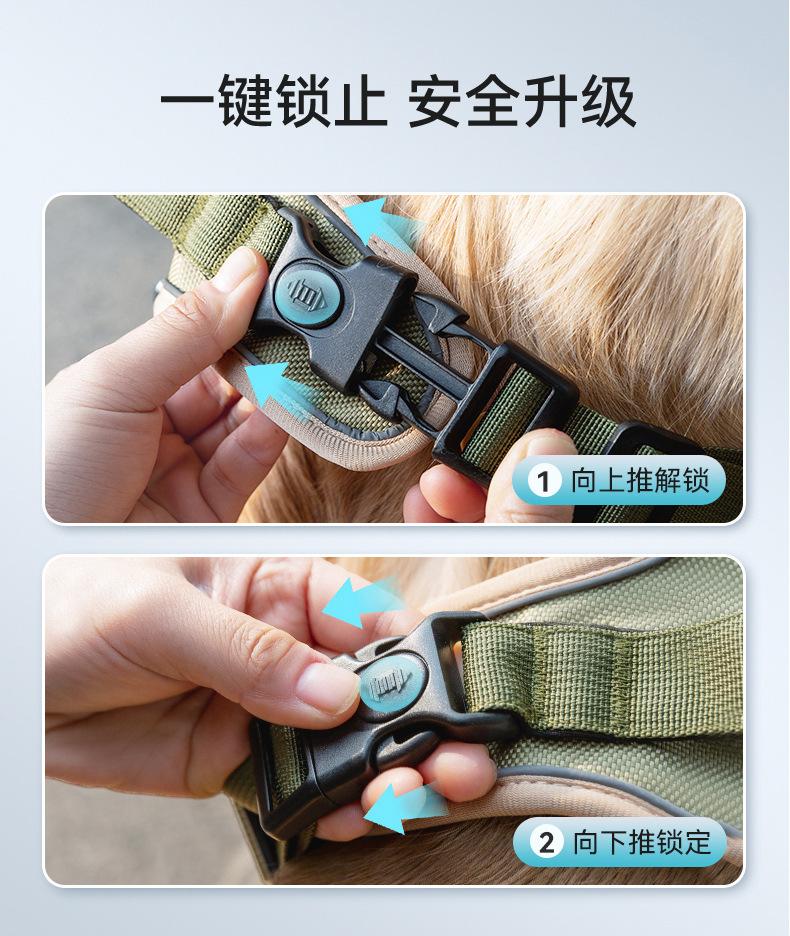 一键锁止 安全升级

1 向上推解锁

2 向下推锁定