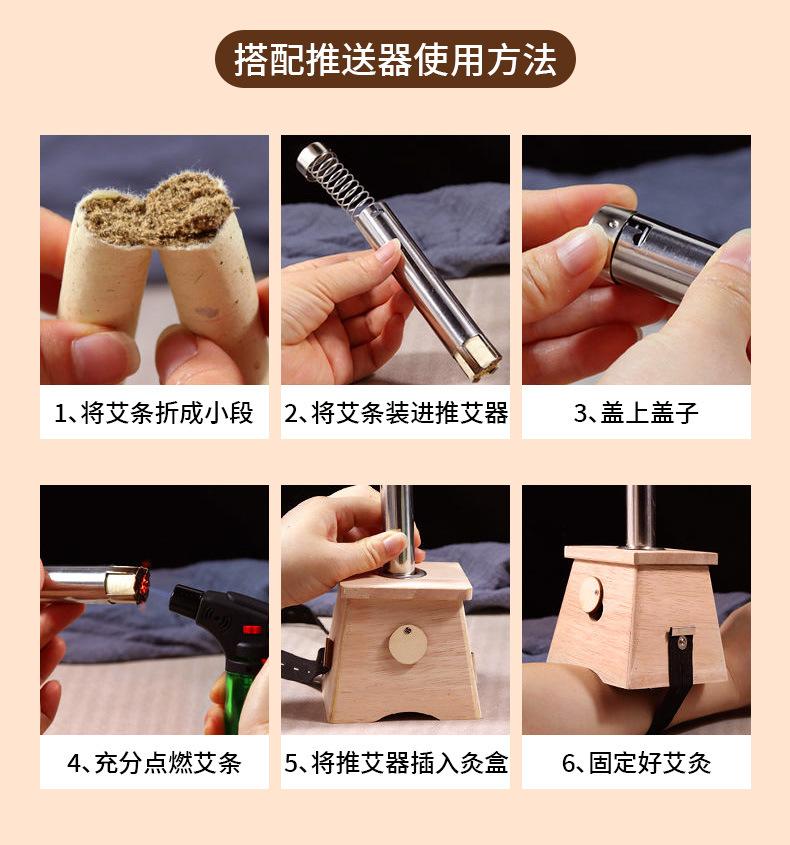 搭配推送器使用方法

1、将艾条折成小段

2、将艾条装进推艾器

3、盖上盖子

4、充分点燃艾条

5、将推艾器插入灸盒

6、固定好艾灸