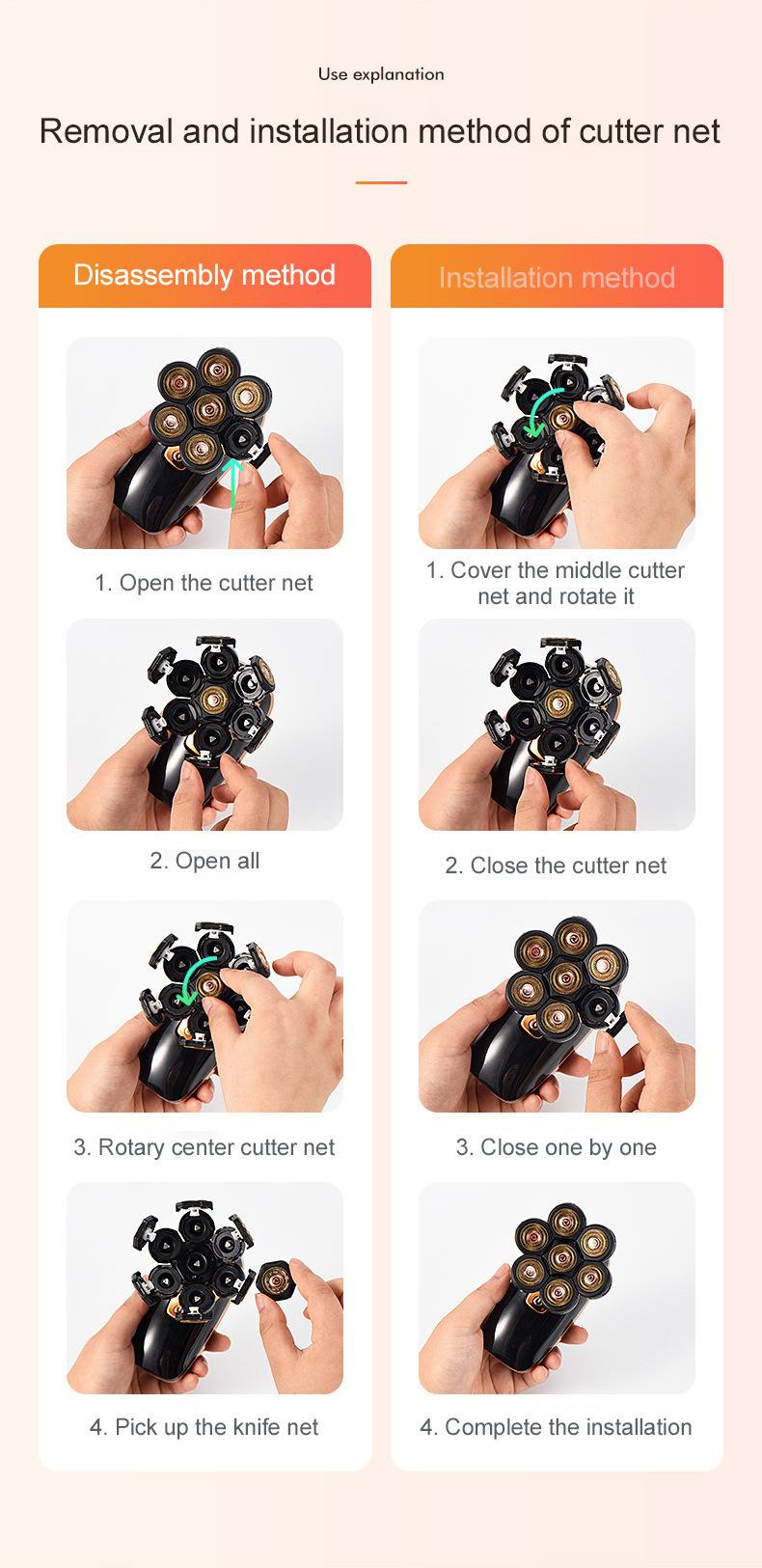 Use explanation

Removal and installation method of cutter net

Disassembly method

1. Open the cutter net

2. Open all

3. Rotary center cutter net

4. Pick up the knife net

Installation method

1. Cover the middle cutter net and rotate it

2. Close the cutter net

3. Close one by one

4. Complete the installation