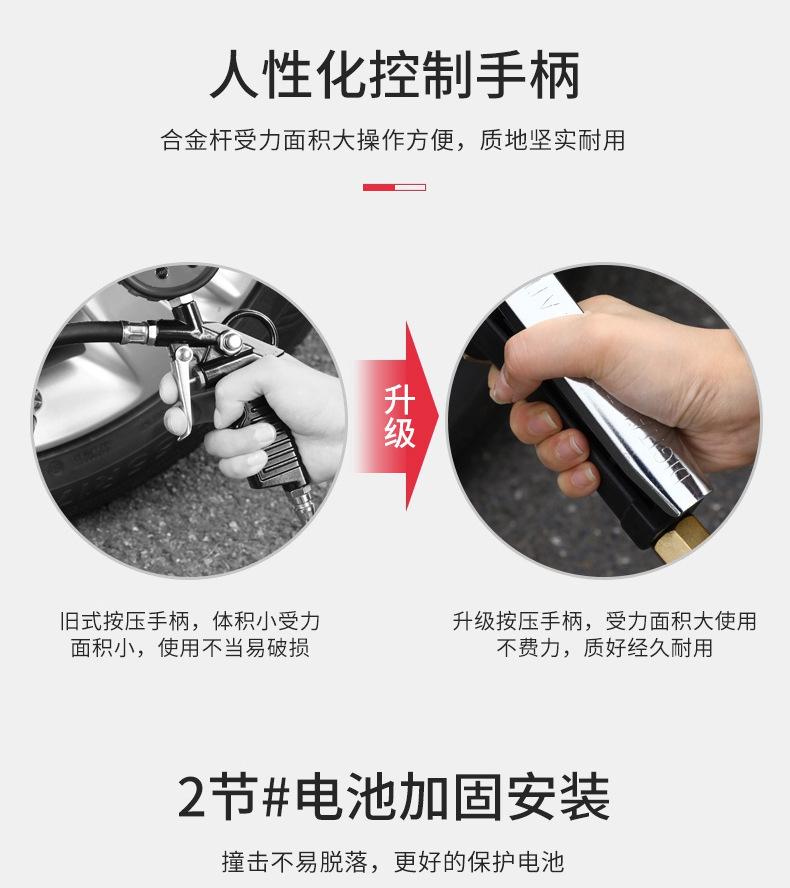 人性化控制手柄

合金杆受力面积大操作方便，质地坚实耐用

升级

旧式按压手柄，体积小受力面积小，使用不当易破损

升级按压手柄，受力面积大使用不费力，质好经久耐用

2节#电池加固安装

撞击不易脱落，更好的保护电池