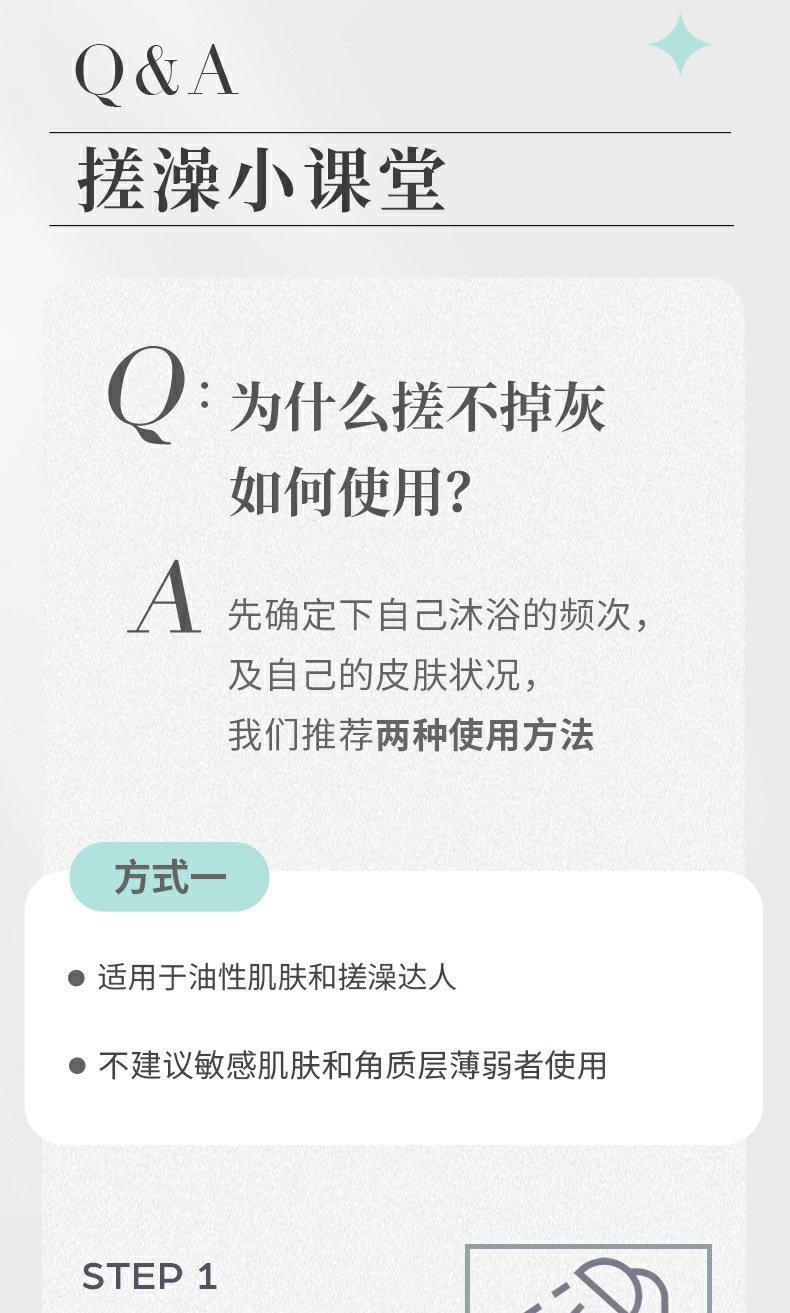 Q&A

搓澡小课堂

Q:为什么搓不掉灰
如何使用?

A 先确定下自己沐浴的频次,
及自己的皮肤状况,
我们推荐两种使用方法

方式一

• 适用于油性肌肤和搓澡达人

• 不建议敏感肌肤和角质层薄弱者使用

STEP 1