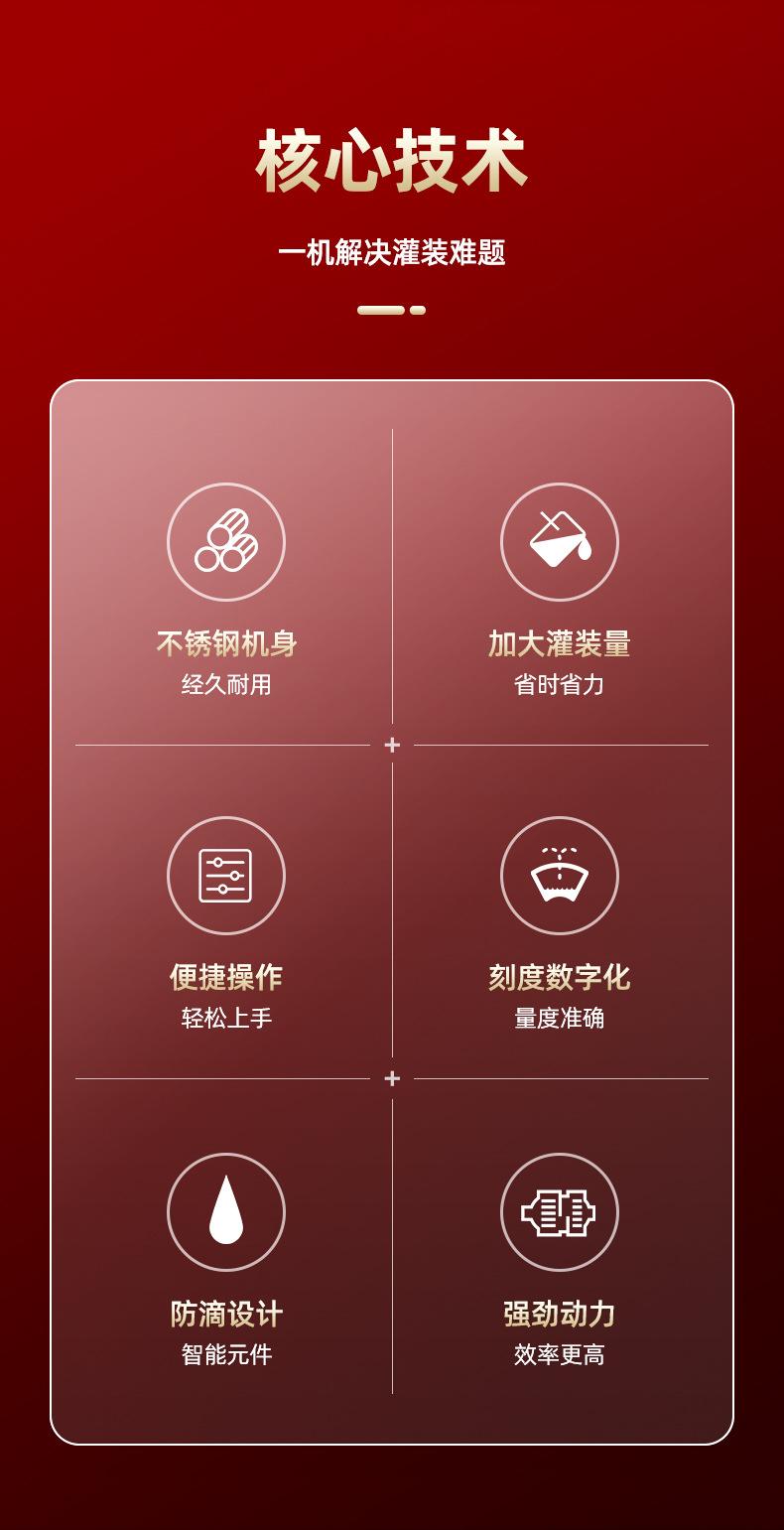 核心技术

一机解决灌装难题

不锈钢机身
经久耐用

加大灌装量
省时省力

便捷操作
轻松上手

刻度数字化
量度准确

防滴设计
智能元件

强劲动力
效率更高