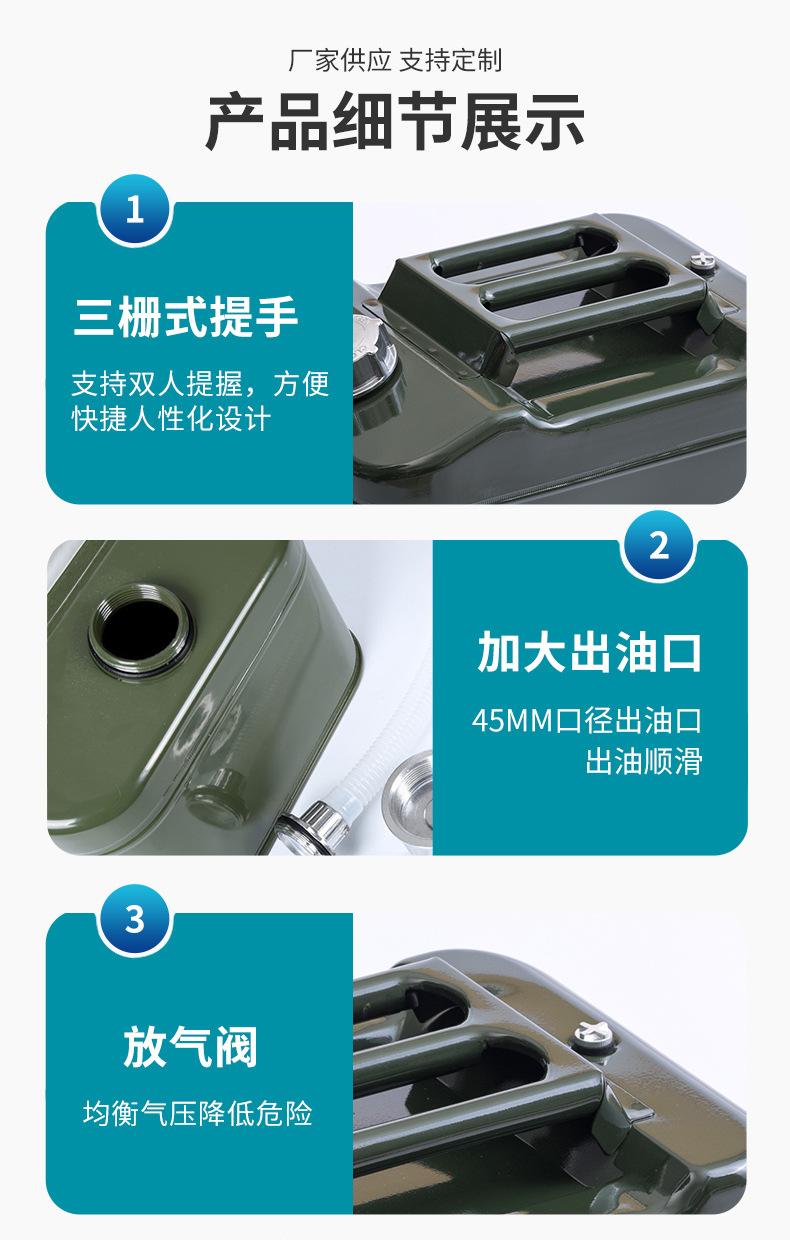 厂家供应 支持定制

产品细节展示

1

三栅式提手

支持双人提握，方便快捷人性化设计

2

加大出油口

45MM口径出油口
出油顺滑

3

放气阀

均衡气压降低危险