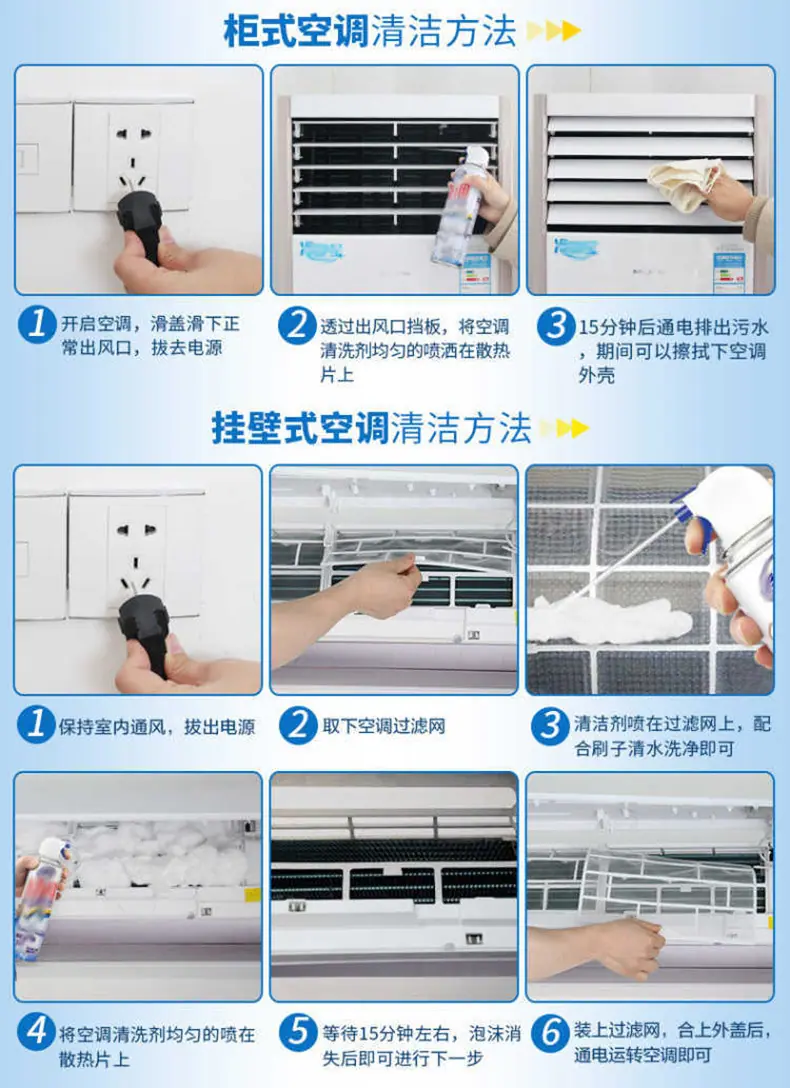 柜式空调清洁方法

1 开启空调，滑盖滑下正常出风口，拔去电源

2 透过出风口挡板，将空调清洗剂均匀的喷洒在散热片上

3 15分钟后通电排出污水，期间可以擦拭下空调外壳

挂壁式空调清洁方法

1 保持室内通风，拔出电源

2 取下空调过滤网

3 清洁剂喷在过滤网上，配合刷子清水洗净即可

4 将空调清洗剂均匀的喷在散热片上

5 等待15分钟左右，泡沫消失后即可进行下一步

6 装上过滤网，合上外盖后，通电运转空调即可