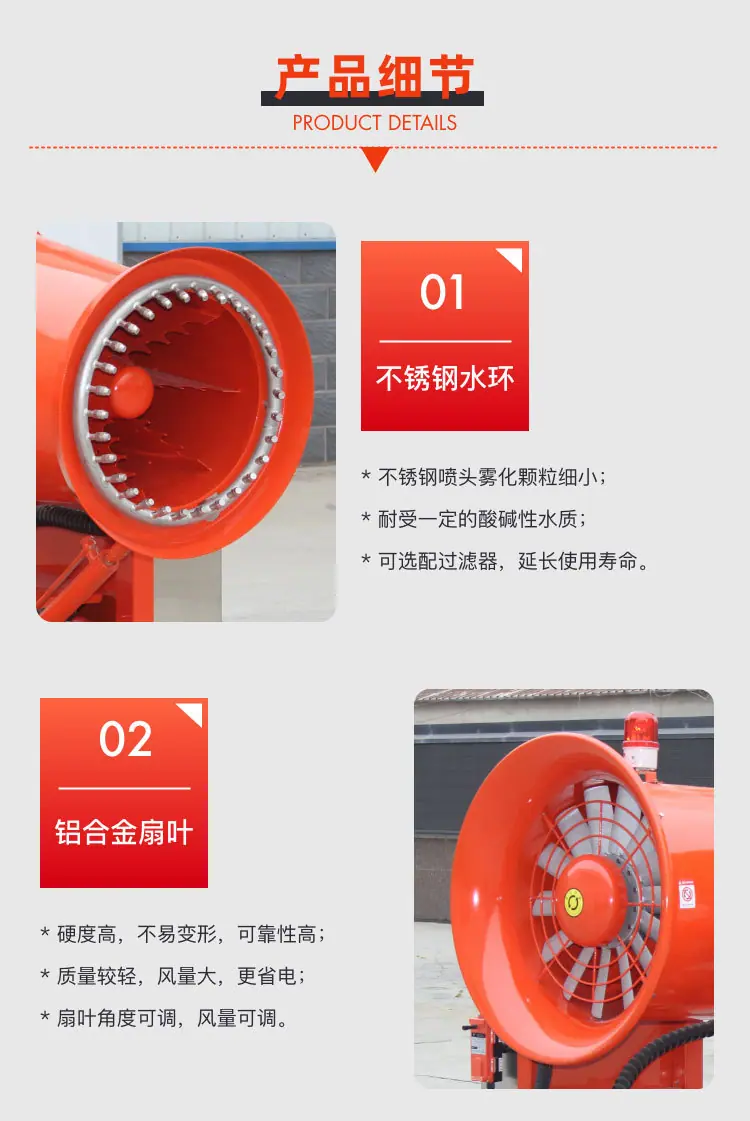 产品细节
PRODUCT DETAILS

01
不锈钢水环

* 不锈钢喷头雾化颗粒细小；
* 耐受一定的酸碱性水质；
* 可选配过滤器，延长使用寿命。

02
铝合金扇叶

* 硬度高，不易变形，可靠性高；
* 质量较轻，风量大，更省电；
* 扇叶角度可调，风量可调。