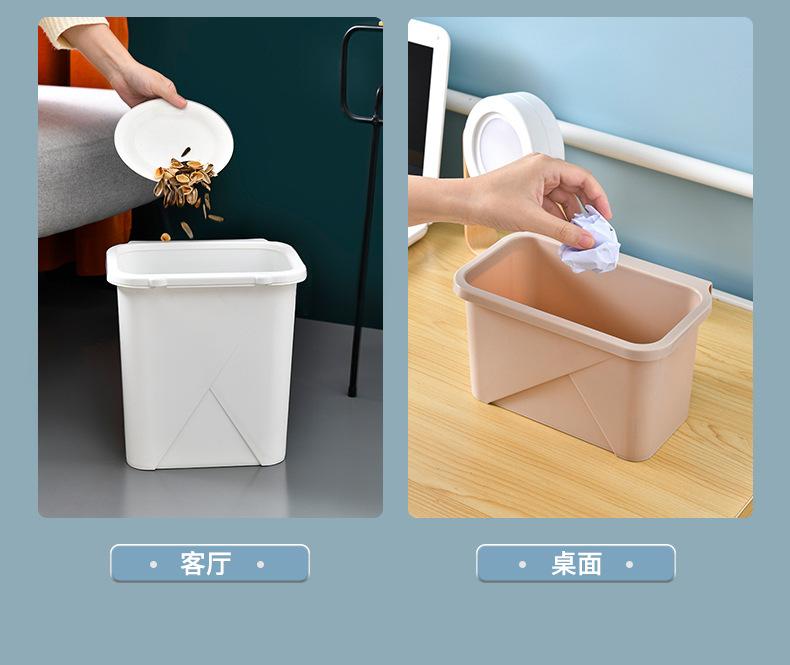 • 客厅 •

• 桌面 •