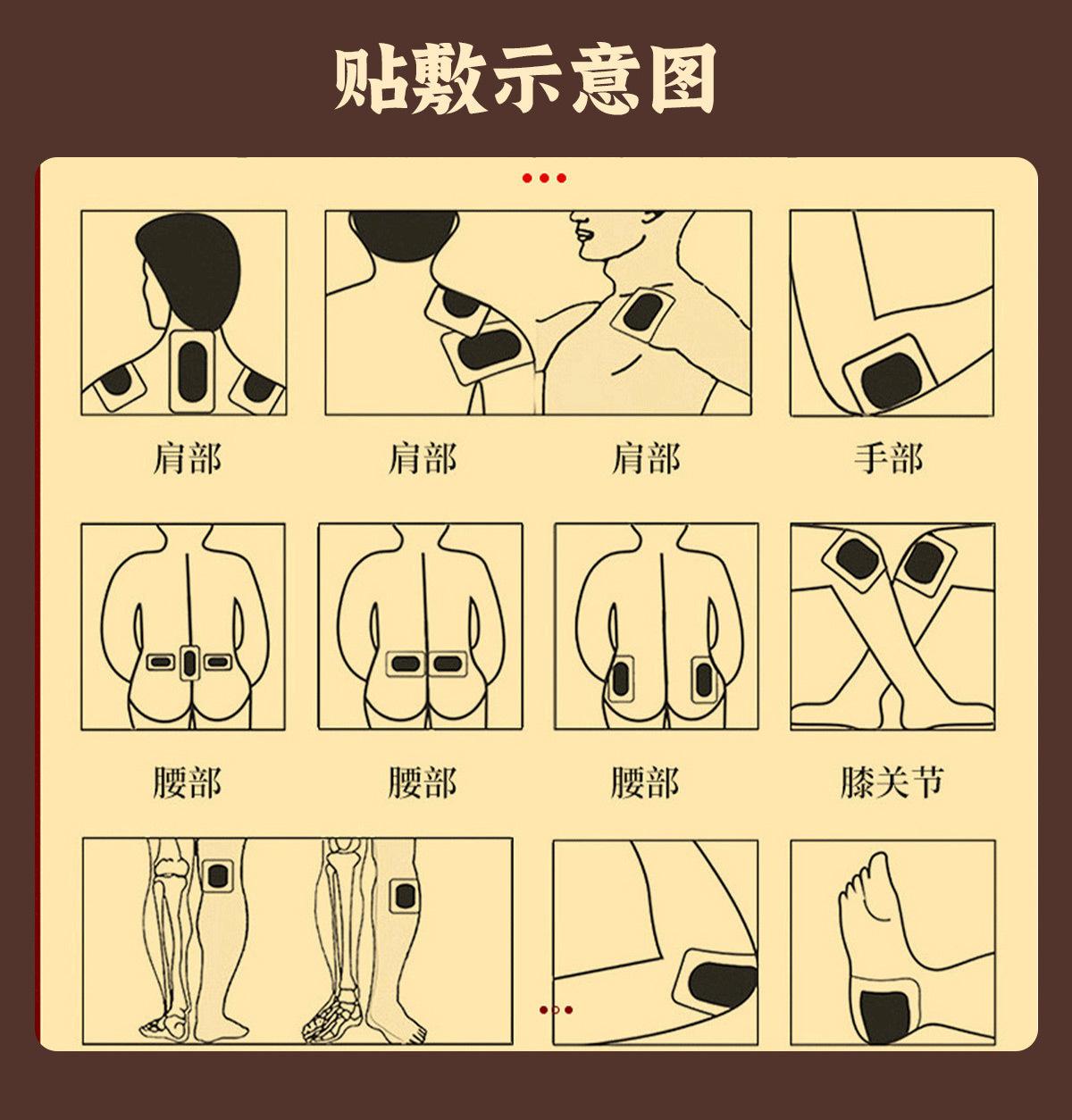 贴敷示意图

肩部

肩部

肩部

手部

腰部

腰部

腰部

膝关节