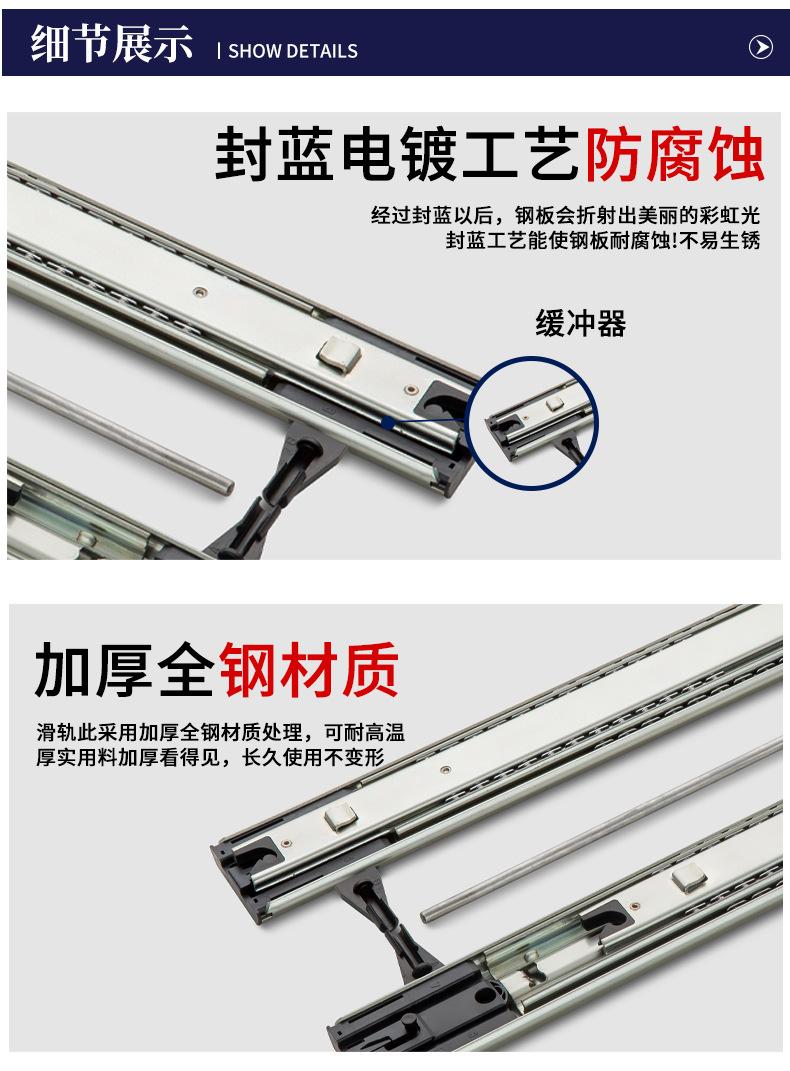 细节展示 | SHOW DETAILS

封蓝电镀工艺防腐蚀

经过封蓝以后，钢板会折射出美丽的彩虹光
封蓝工艺能使钢板耐腐蚀!不易生锈

缓冲器

加厚全钢材质

滑轨此采用加厚全钢材质处理，可耐高温
厚实用料加厚看得见，长久使用不变形