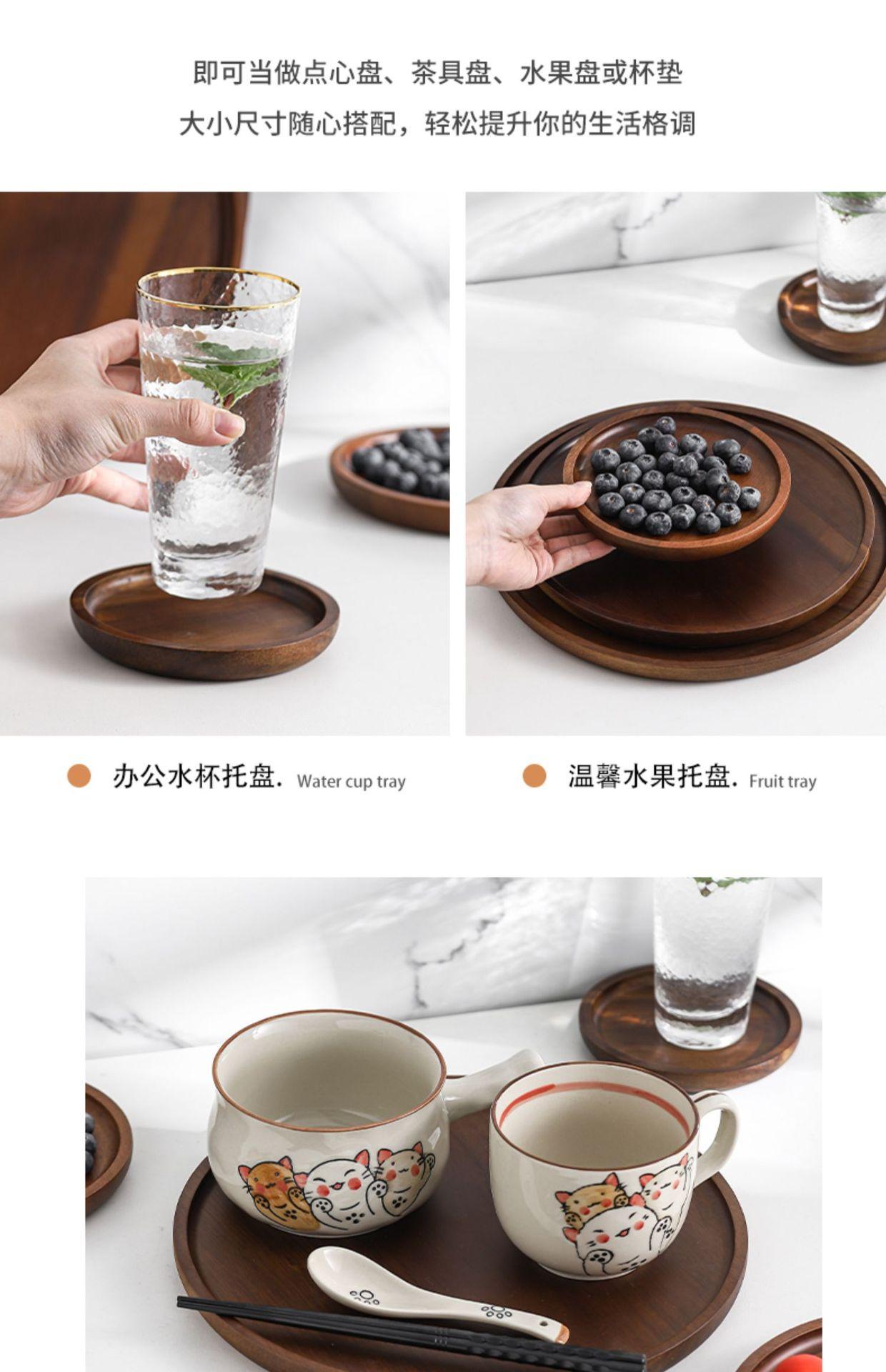 即可当做点心盘、茶具盘、水果盘或杯垫

大小尺寸随心搭配，轻松提升你的生活格调

办公水杯托盘. Water cup tray

温馨水果托盘. Fruit tray