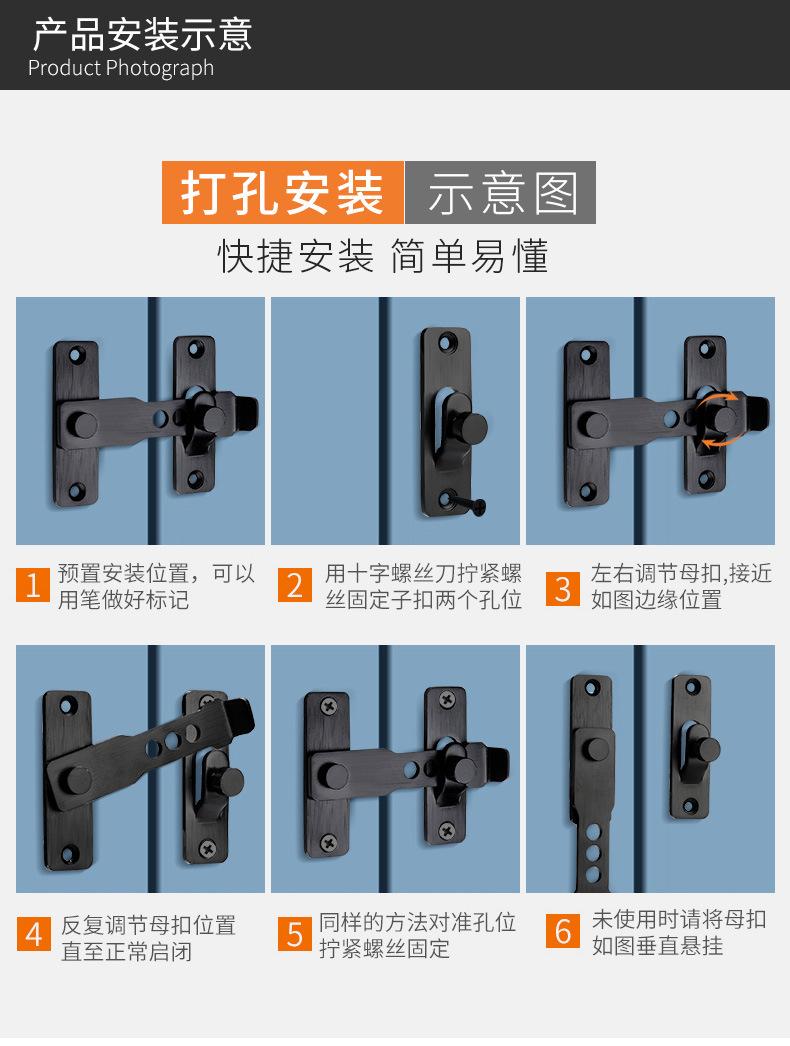 产品安装示意
Product Photograph

打孔安装 示意图
快捷安装 简单易懂

1 预置安装位置，可以用笔做好标记

2 用十字螺丝刀拧紧螺丝固定子扣两个孔位

3 左右调节母扣,接近如图边缘位置

4 反复调节母扣位置直至正常启闭

5 同样的方法对准孔位拧紧螺丝固定

6 未使用时请将母扣如图垂直悬挂