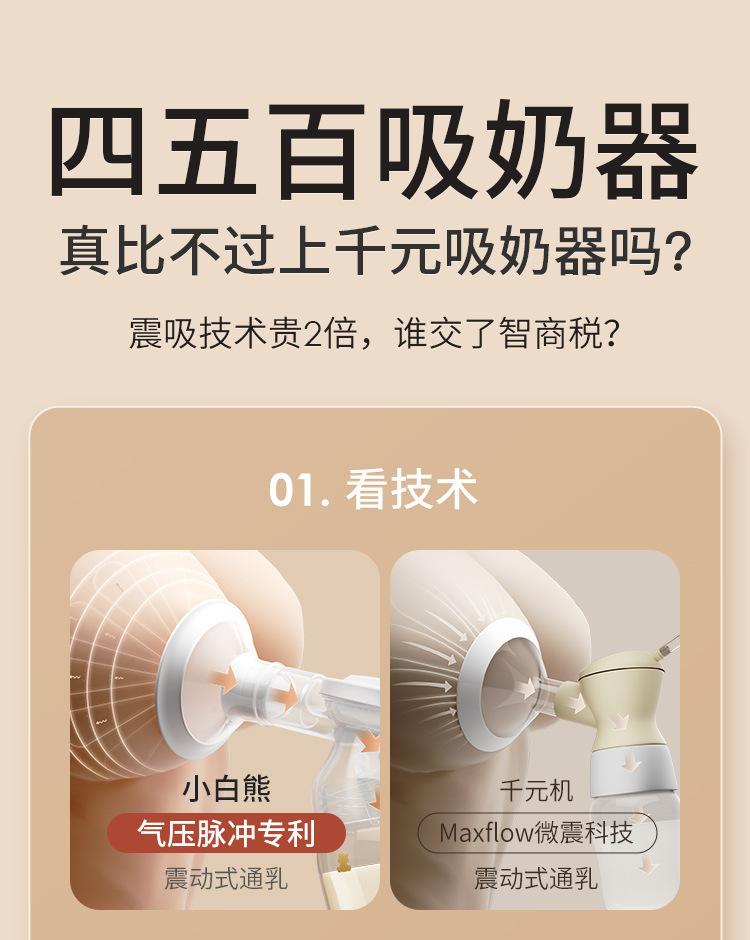 四五百吸奶器

真比不过上千元吸奶器吗？

震吸技术贵2倍，谁交了智商税？

01. 看技术

小白熊

气压脉冲专利

震动式通乳

千元机

Maxflow微震科技

震动式通乳