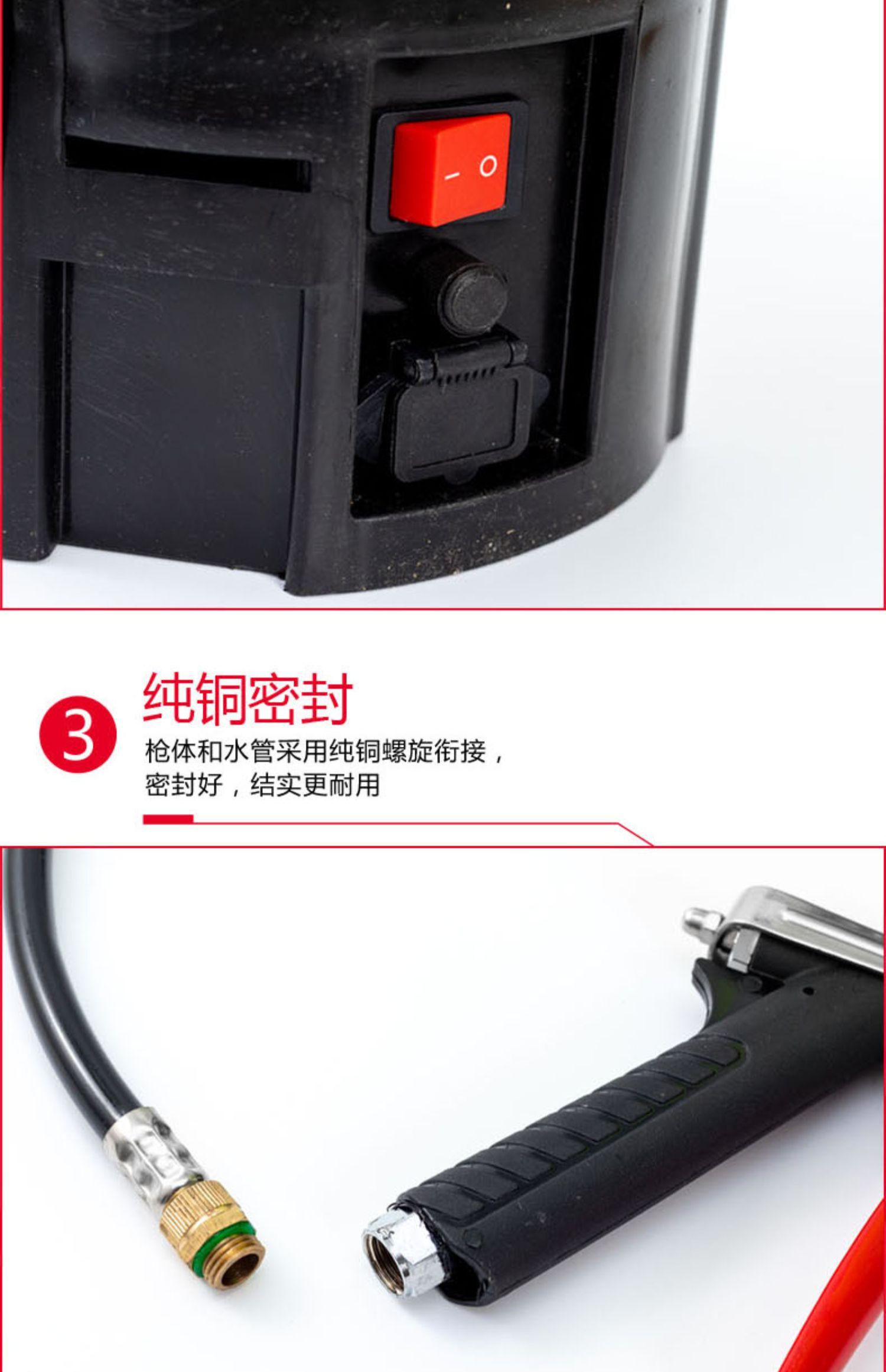 – O

3

纯铜密封

枪体和水管采用纯铜螺旋衔接，密封好，结实更耐用