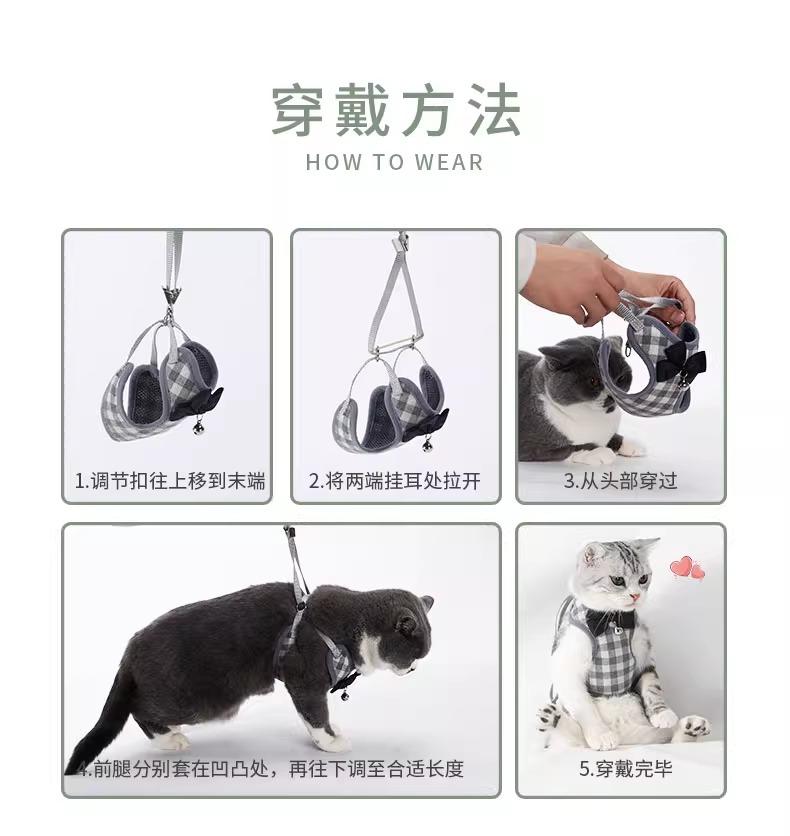 穿戴方法
HOW TO WEAR

1.调节扣往上移到末端

2.将两端挂耳处拉开

3.从头部穿过

4.前腿分别套在凹凸处，再往下调至合适长度

5.穿戴完毕