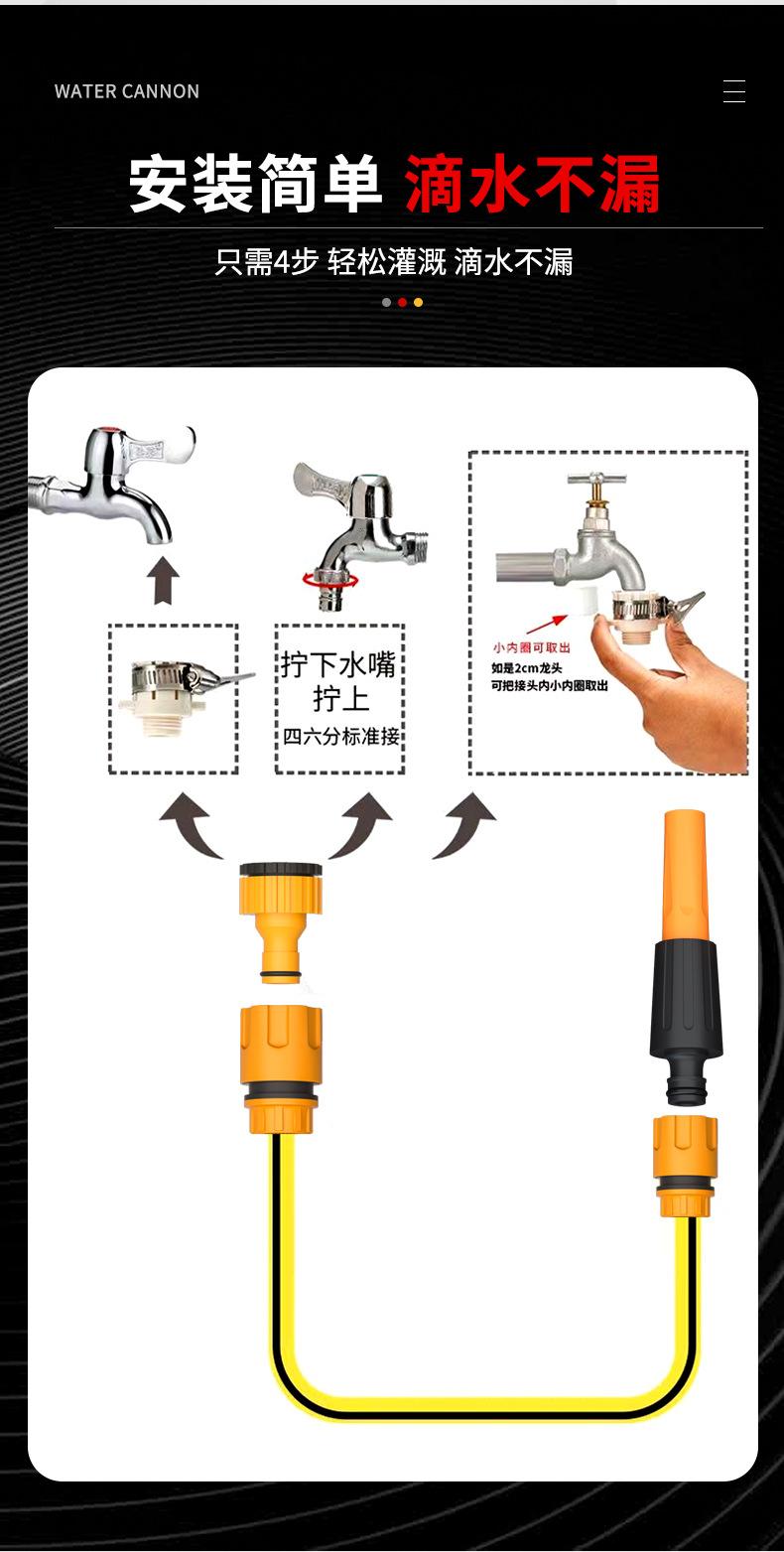 WATER CANNON

安装简单 滴水不漏

只需4步 轻松灌溉 滴水不漏

拧下水嘴
拧上
四六分标准接

小内圈可取出
如是2cm龙头
可把接头内小内圈取出