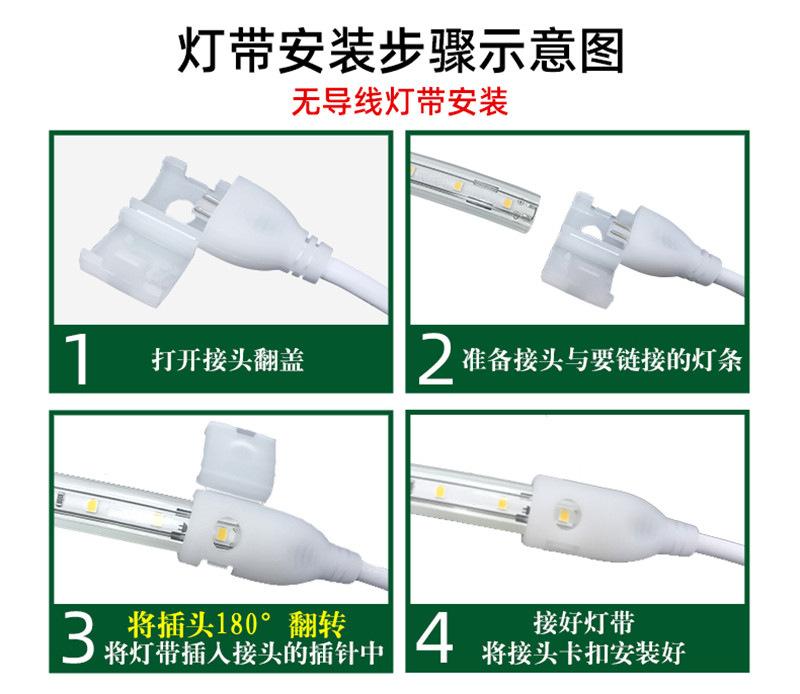 灯带安装步骤示意图

无导线灯带安装

1 打开接头翻盖

2 准备接头与要链接的灯条

3 将插头180° 翻转
将灯带插入接头的插针中

4 接好灯带
将接头卡扣安装好