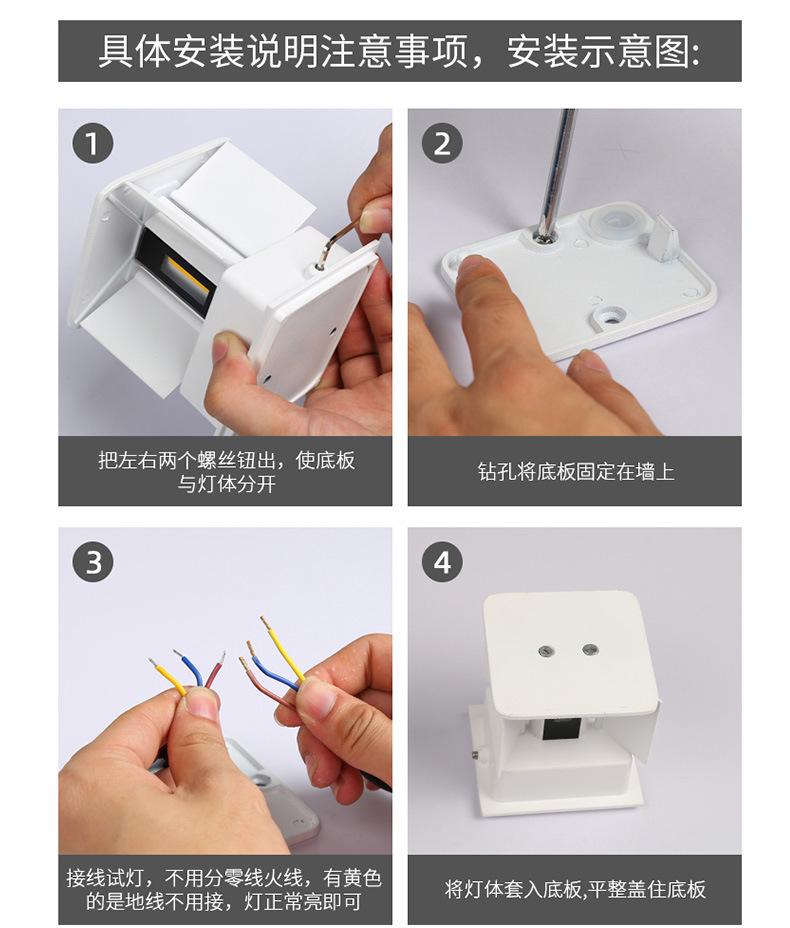 具体安装说明注意事项，安装示意图:

1

把左右两个螺丝钮出，使底板与灯体分开

2

钻孔将底板固定在墙上

3

接线试灯，不用分零线火线，有黄色的是地线不用接，灯正常亮即可

4

将灯体套入底板,平整盖住底板