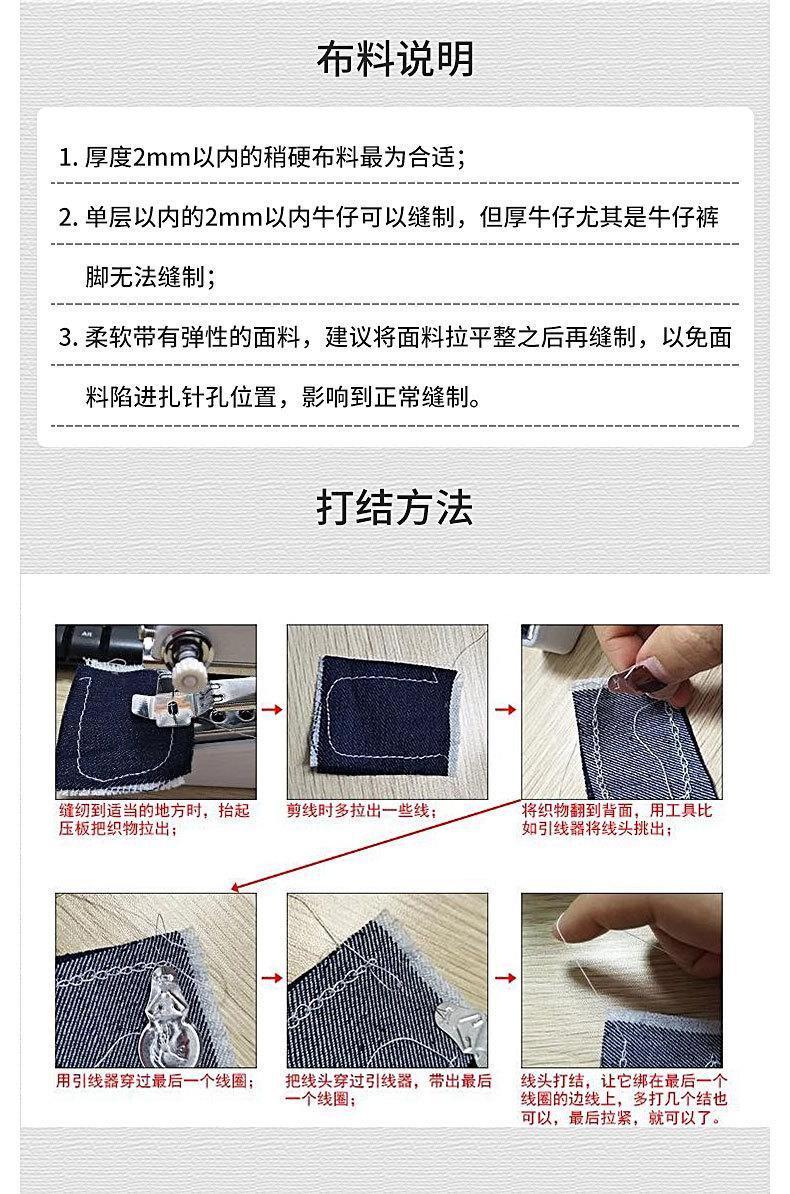 布料说明

1. 厚度2mm以内的稍硬布料最为合适；

2. 单层以内的2mm以内牛仔可以缝制，但厚牛仔尤其是牛仔裤脚无法缝制；

3. 柔软带有弹性的面料，建议将面料拉平整之后再缝制，以免面料陷进扎针孔位置，影响到正常缝制。

打结方法

缝纫到适当的地方时，抬起压板把织物拉出；

剪线时多拉出一些线；

将织物翻到背面，用工具比如引线器将线头挑出；

用引线器穿过最后一个线圈；

把线头穿过引线器，带出最后一个线圈；

线头打结，让它绑在最后一个线圈的边线上，多打几个结也可以，最后拉紧，就可以了。