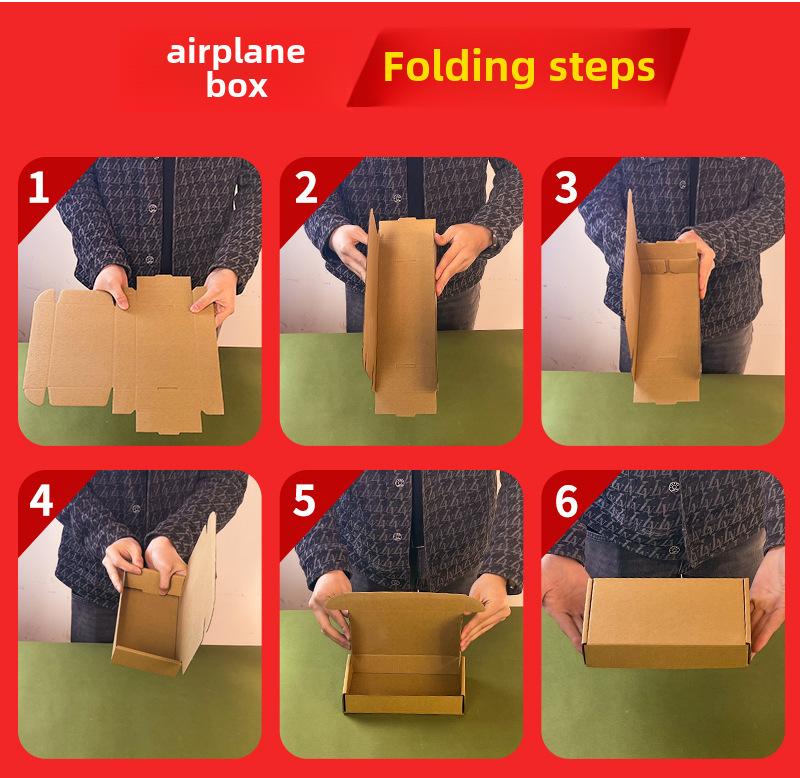 airplane box

Folding steps

1

2

3

4

5

6