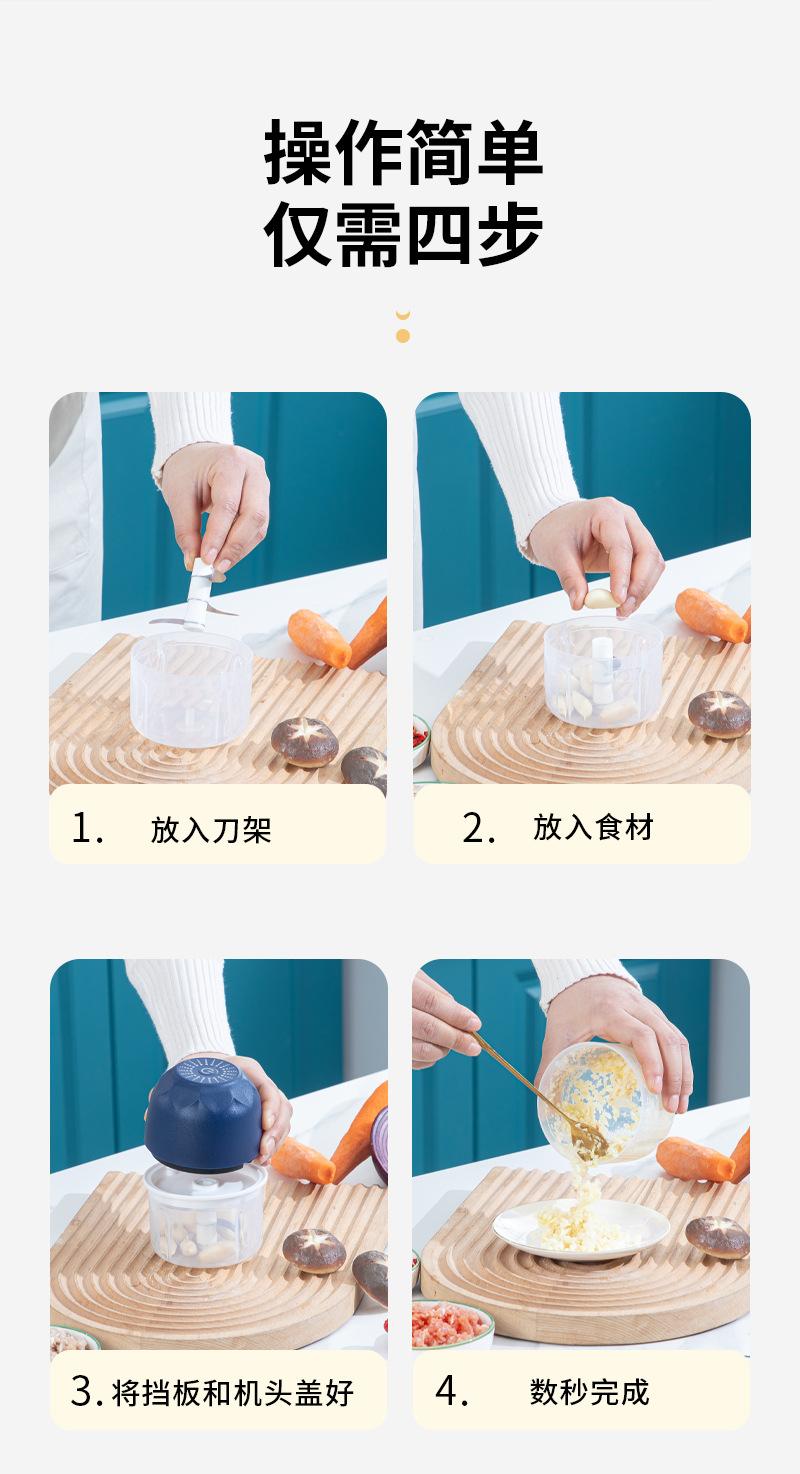 操作简单
仅需四步

1. 放入刀架

2. 放入食材

3. 将挡板和机头盖好

4. 数秒完成