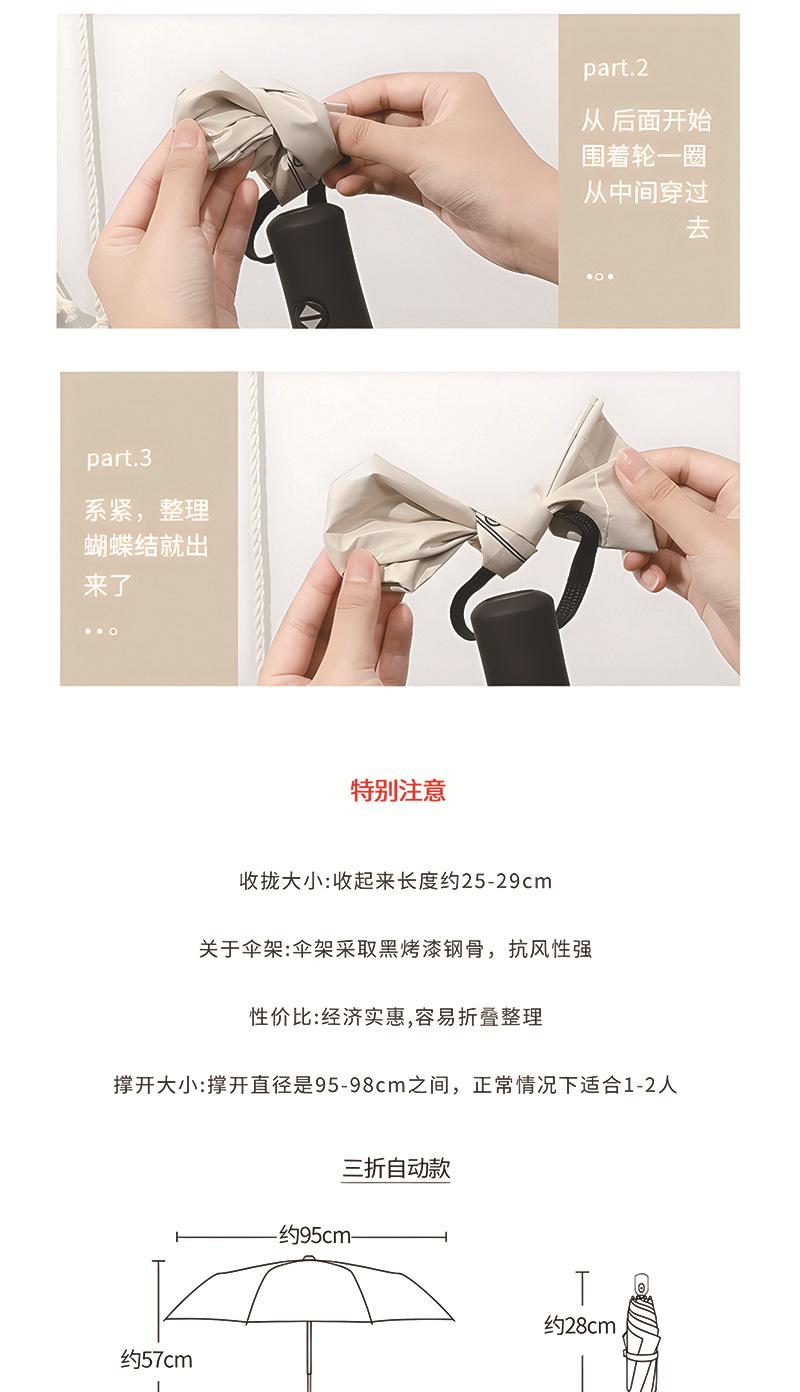 part.2

从 后面开始围着轮一圈从中间穿过去

part.3

系紧，整理蝴蝶结就出来了

特别注意

收拢大小:收起来长度约25-29cm

关于伞架:伞架采取黑烤漆钢骨，抗风性强

性价比:经济实惠,容易折叠整理

撑开大小:撑开直径是95-98cm之间，正常情况下适合1-2人

三折自动款

约95cm

约57cm

约28cm