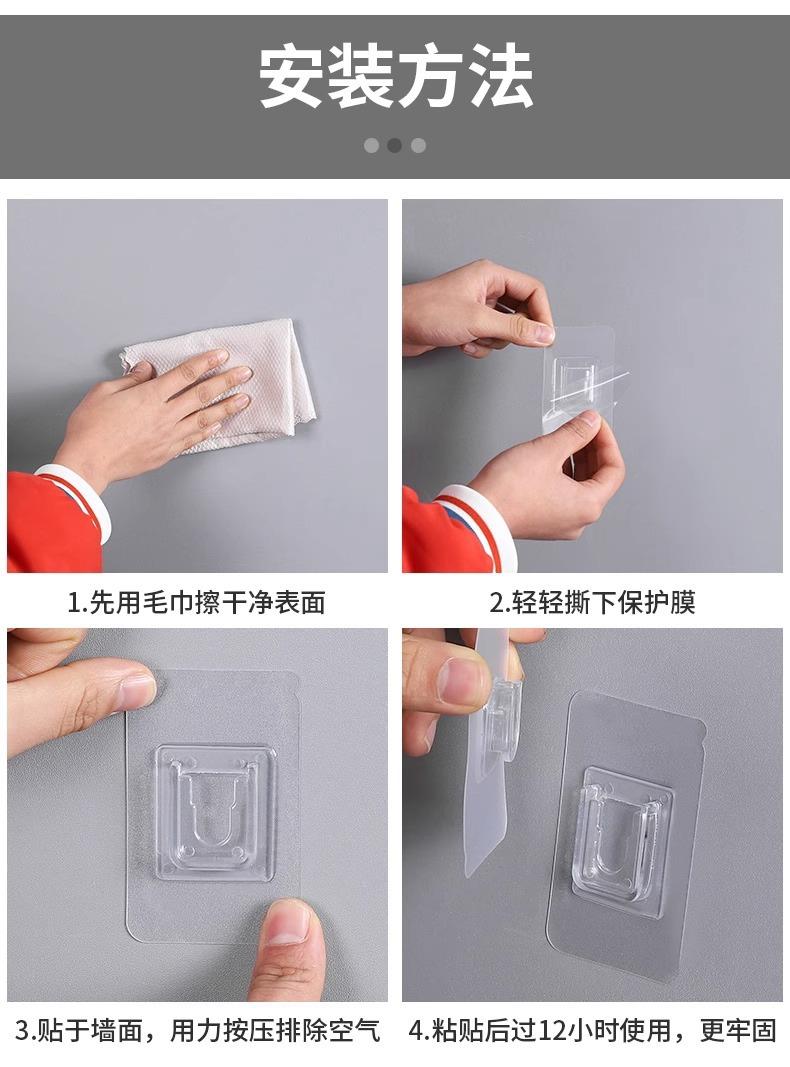 安装方法

1.先用毛巾擦干净表面

2.轻轻撕下保护膜

3.贴于墙面，用力按压排除空气

4.粘贴后过12小时使用，更牢固