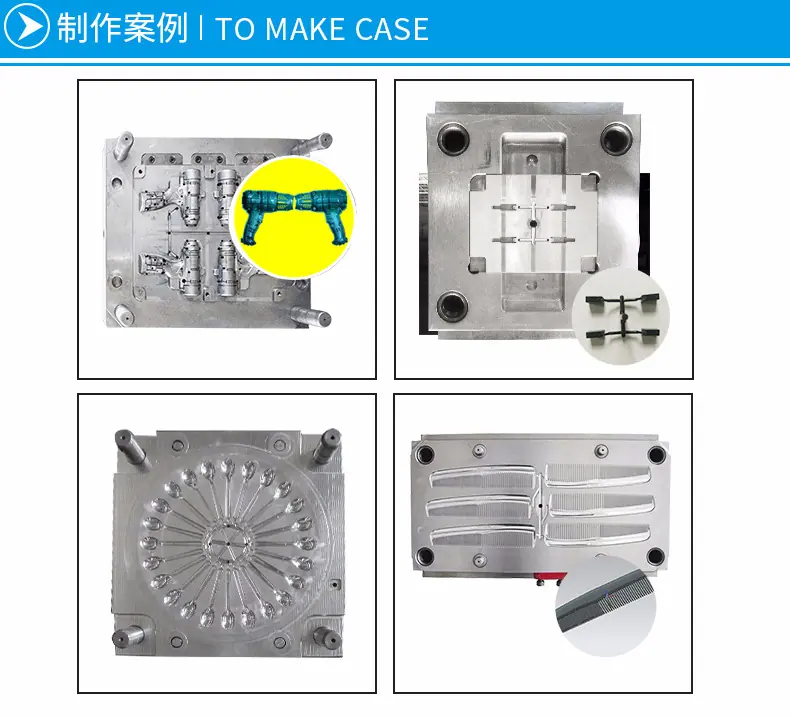 制作案例 | TO MAKE CASE