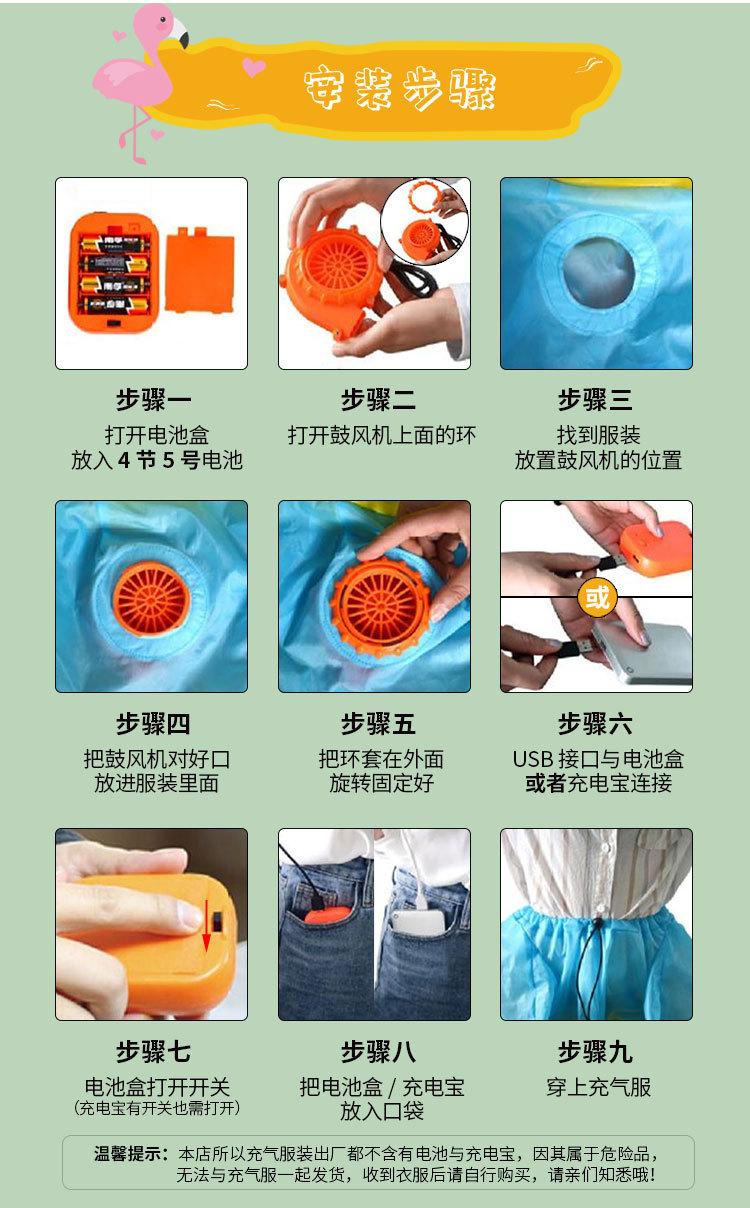 安装步骤

步骤一
打开电池盒
放入 4 节 5 号电池

步骤二
打开鼓风机上面的环

步骤三
找到服装
放置鼓风机的位置

步骤四
把鼓风机对好口
放进服装里面

步骤五
把环套在外面
旋转固定好

或

步骤六
USB 接口与电池盒
或者充电宝连接

步骤七
电池盒打开开关
（充电宝有开关也需打开）

步骤八
把电池盒 / 充电宝
放入口袋

步骤九
穿上充气服

温馨提示：本店所以充气服装出厂都不含有电池与充电宝，因其属于危险品，无法与充气服一起发货，收到衣服后请自行购买，请亲们知悉哦！