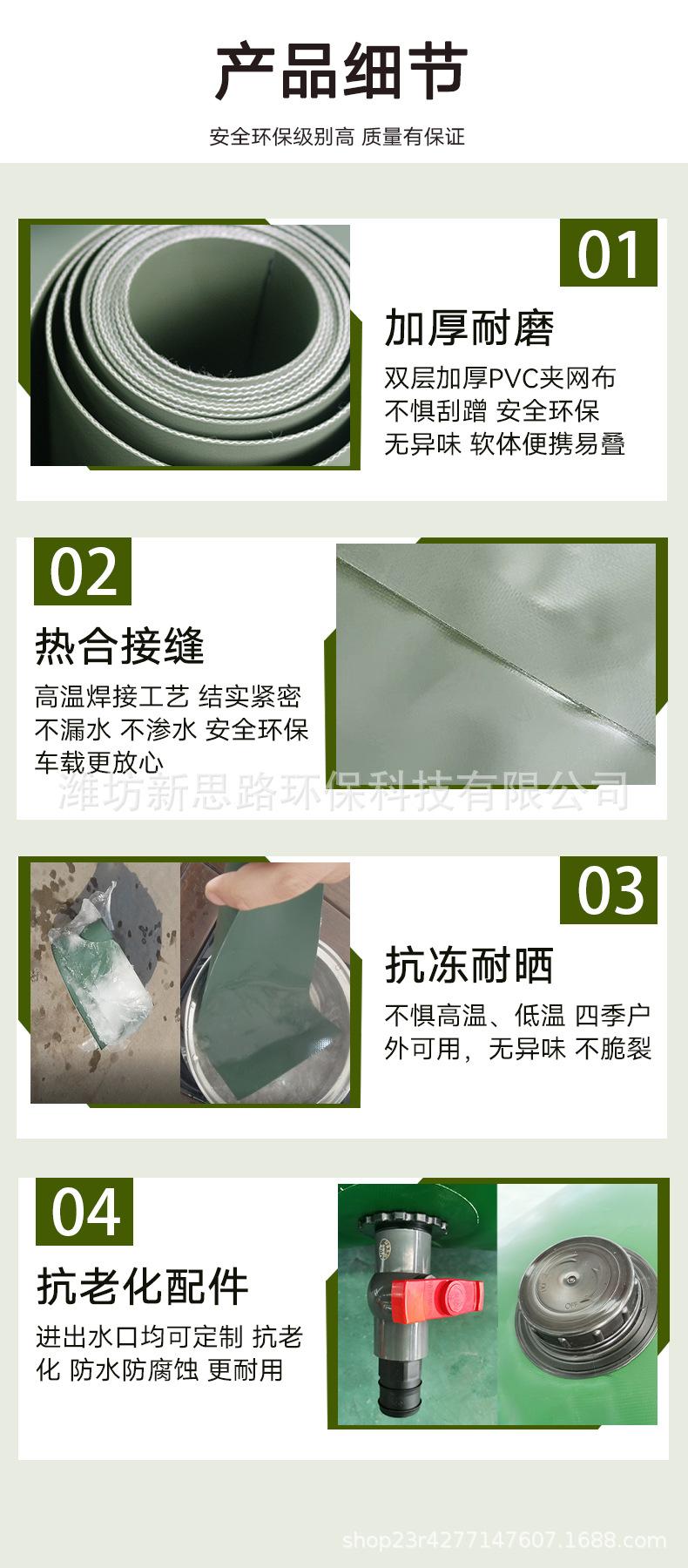 产品细节

安全环保级别高 质量有保证

01

加厚耐磨

双层加厚PVC夹网布 不惧刮蹭 安全环保 无异味 软体便携易叠

02

热合接缝

高温焊接工艺 结实紧密 不漏水 不渗水 安全环保 车载更放心

潍坊新思路环保科技有限公司

03

抗冻耐晒

不惧高温、低温 四季户外可用，无异味 不脆裂

04

抗老化配件

进出水口均可定制 抗老化 防水防腐蚀 更耐用

shop23r4277147607.1688.com