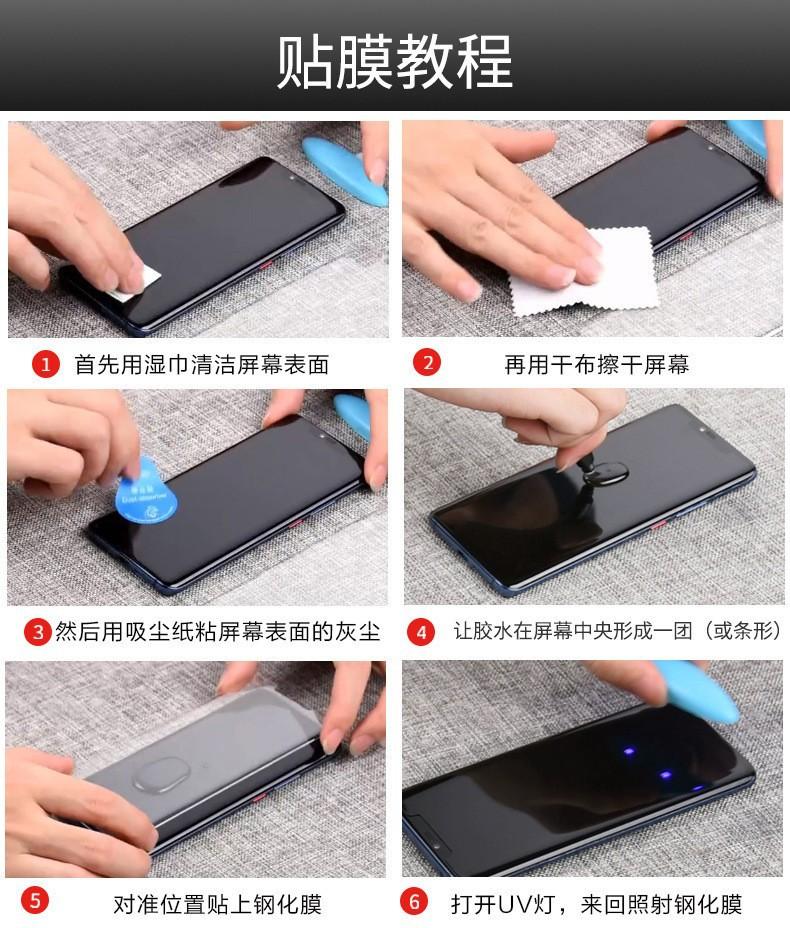 贴膜教程

1 首先用湿巾清洁屏幕表面

2 再用干布擦干屏幕

3 然后用吸尘纸粘屏幕表面的灰尘

4 让胶水在屏幕中央形成一团（或条形）

5 对准位置贴上钢化膜

6 打开UV灯，来回照射钢化膜