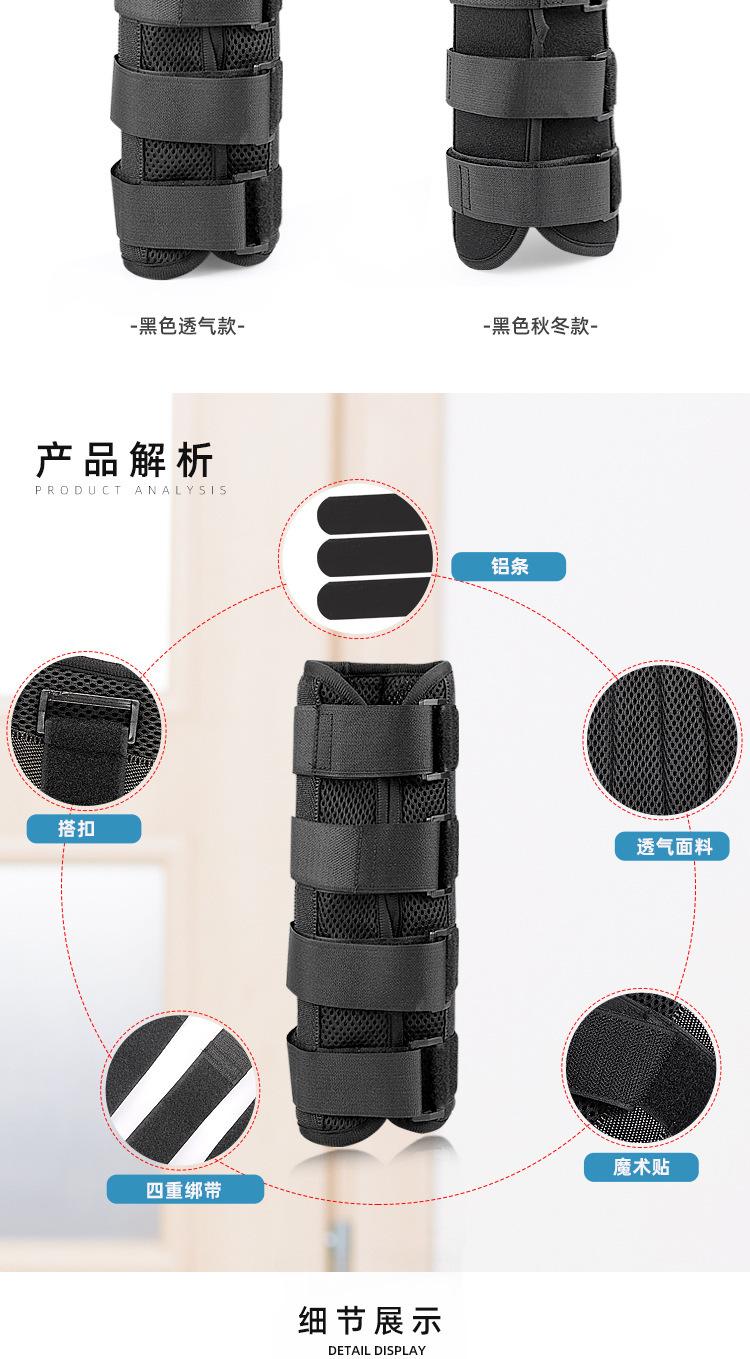 -黑色透气款-

-黑色秋冬款-

产品解析
PRODUCT ANALYSIS

铝条

搭扣

透气面料

魔术贴

四重绑带

细节展示
DETAIL DISPLAY