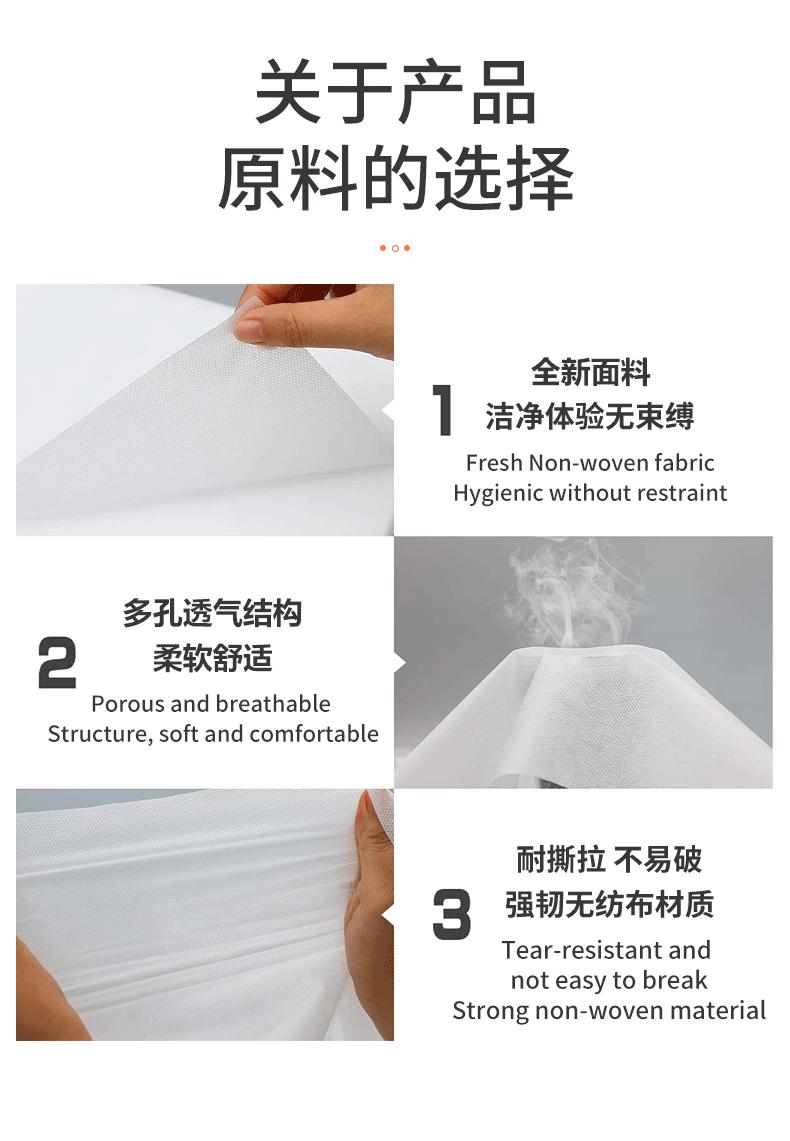 关于产品
原料的选择

1
全新面料
洁净体验无束缚
Fresh Non-woven fabric
Hygienic without restraint

2
多孔透气结构
柔软舒适
Porous and breathable
Structure, soft and comfortable

3
耐撕拉 不易破
强韧无纺布材质
Tear-resistant and
not easy to break
Strong non-woven material