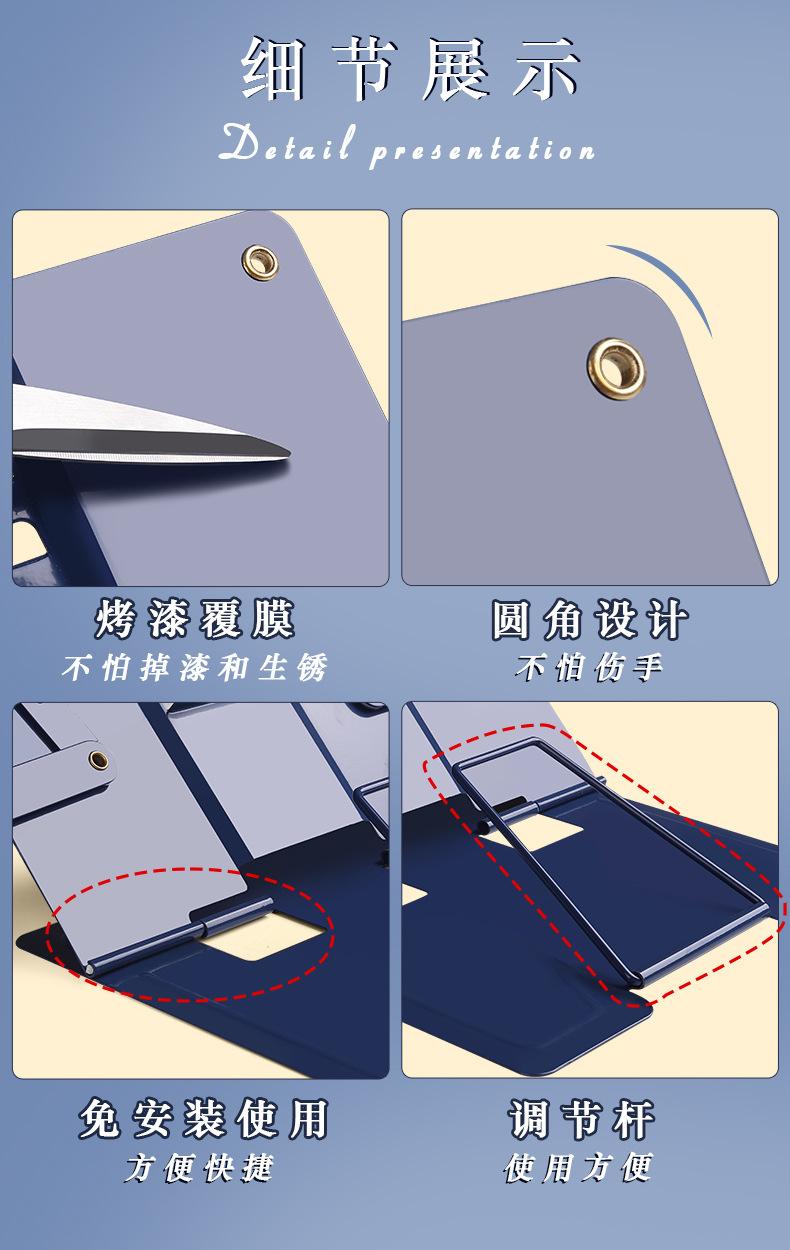 细节展示

Detail presentation

烤漆覆膜

不怕掉漆和生锈

圆角设计

不怕伤手

免安装使用

方便快捷

调节杆

使用方便