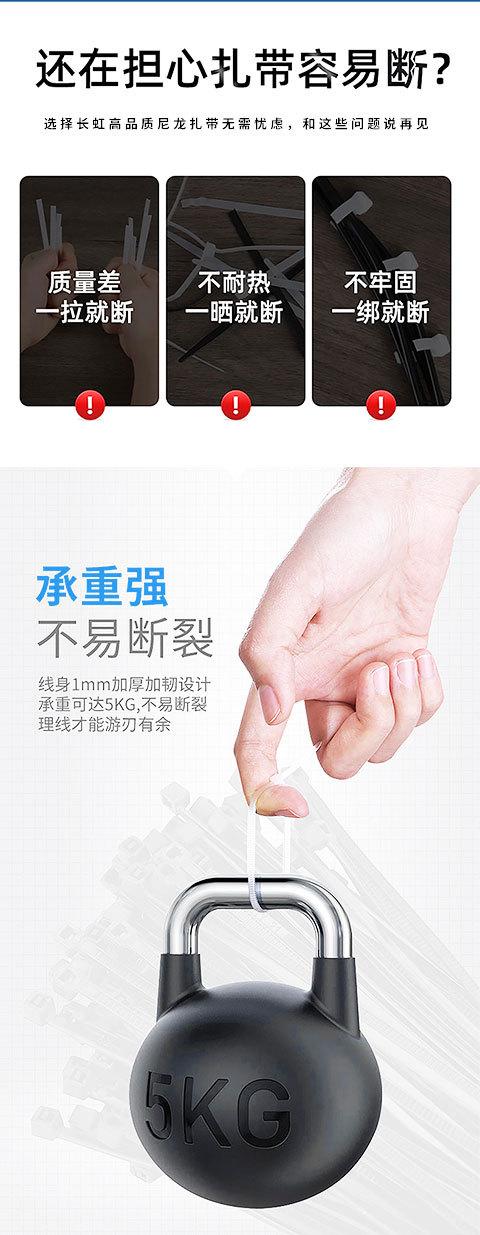 还在担心扎带容易断？

选择长虹高品质尼龙扎带无需忧虑，和这些问题说再见

质量差
一拉就断

!

不耐热
一晒就断

!

不牢固
一绑就断

!

承重强
不易断裂

线身1mm加厚加韧设计
承重可达5KG,不易断裂
理线才能游刃有余

5KG