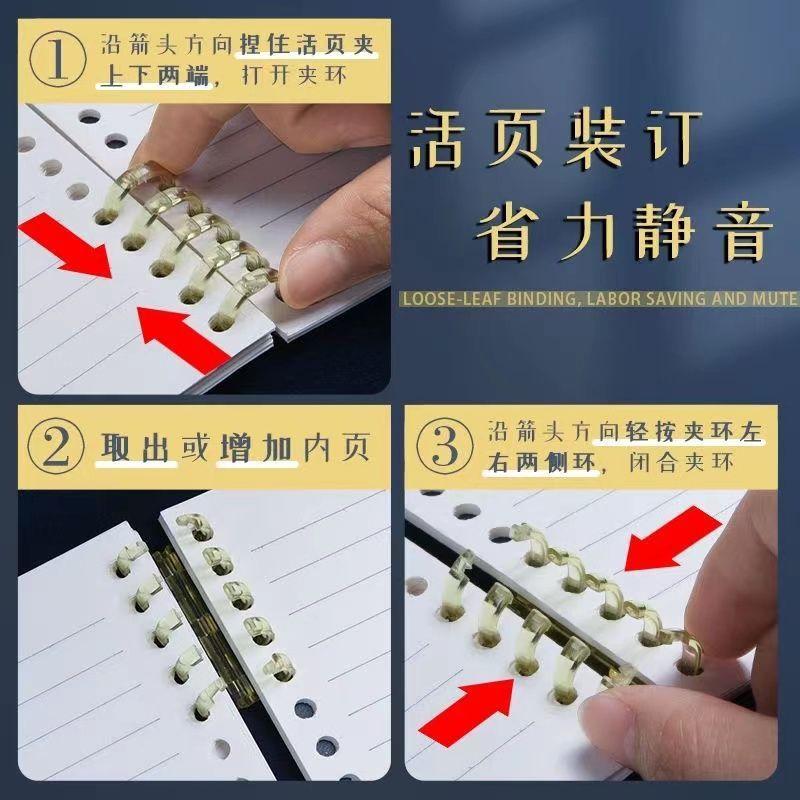 ① 沿箭头方向捏住活页夹上下两端，打开夹环

活页装订
省力静音

LOOSE-LEAF BINDING, LABOR SAVING AND MUTE

② 取出或增加内页

③ 沿箭头方向轻按夹环左右两侧环，闭合夹环